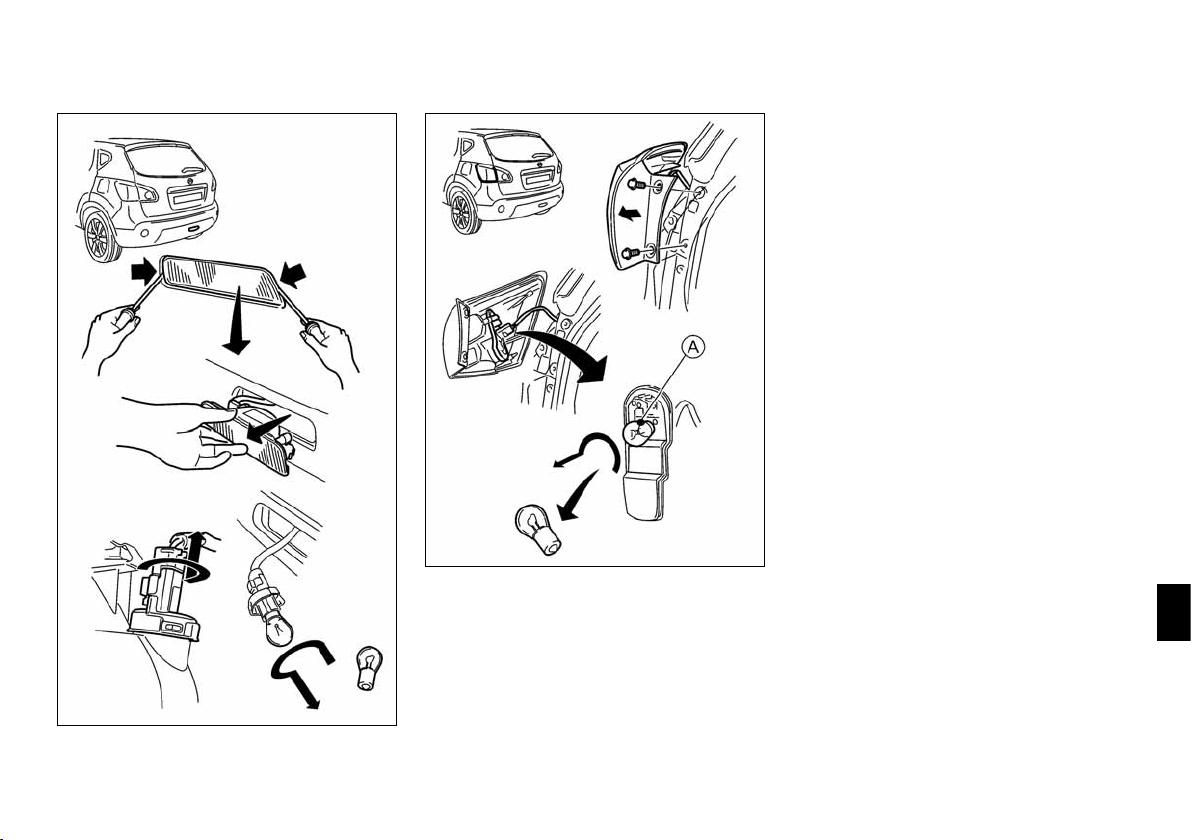 A