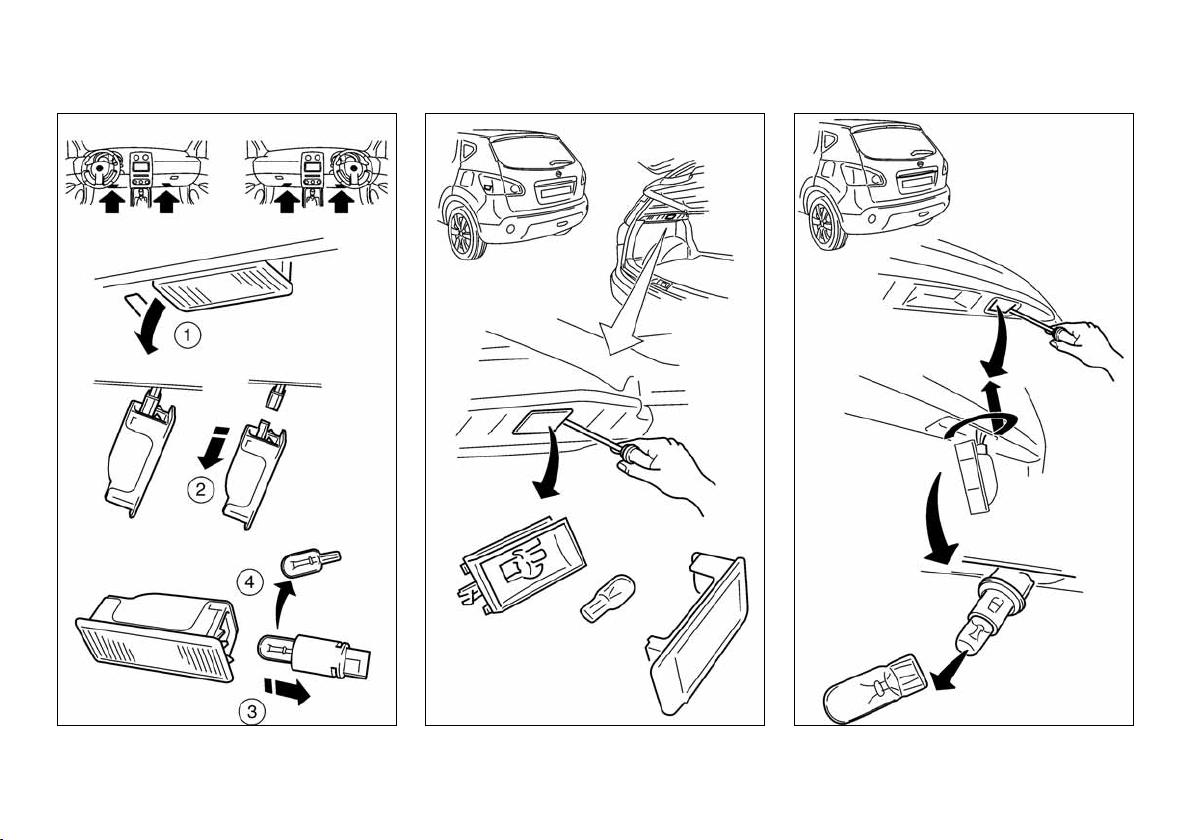 1

2

4

3