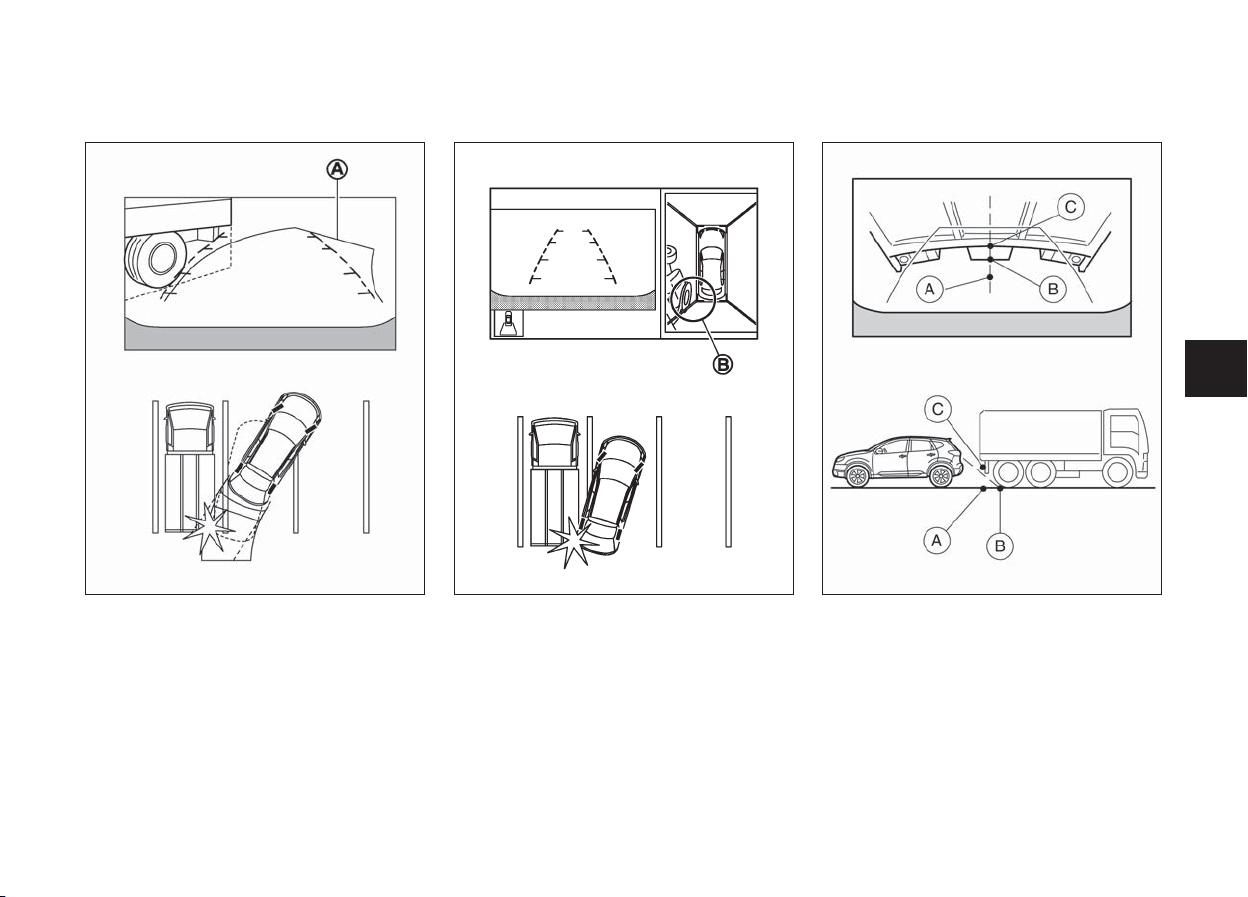 A

B

C

A

B

C

A

B