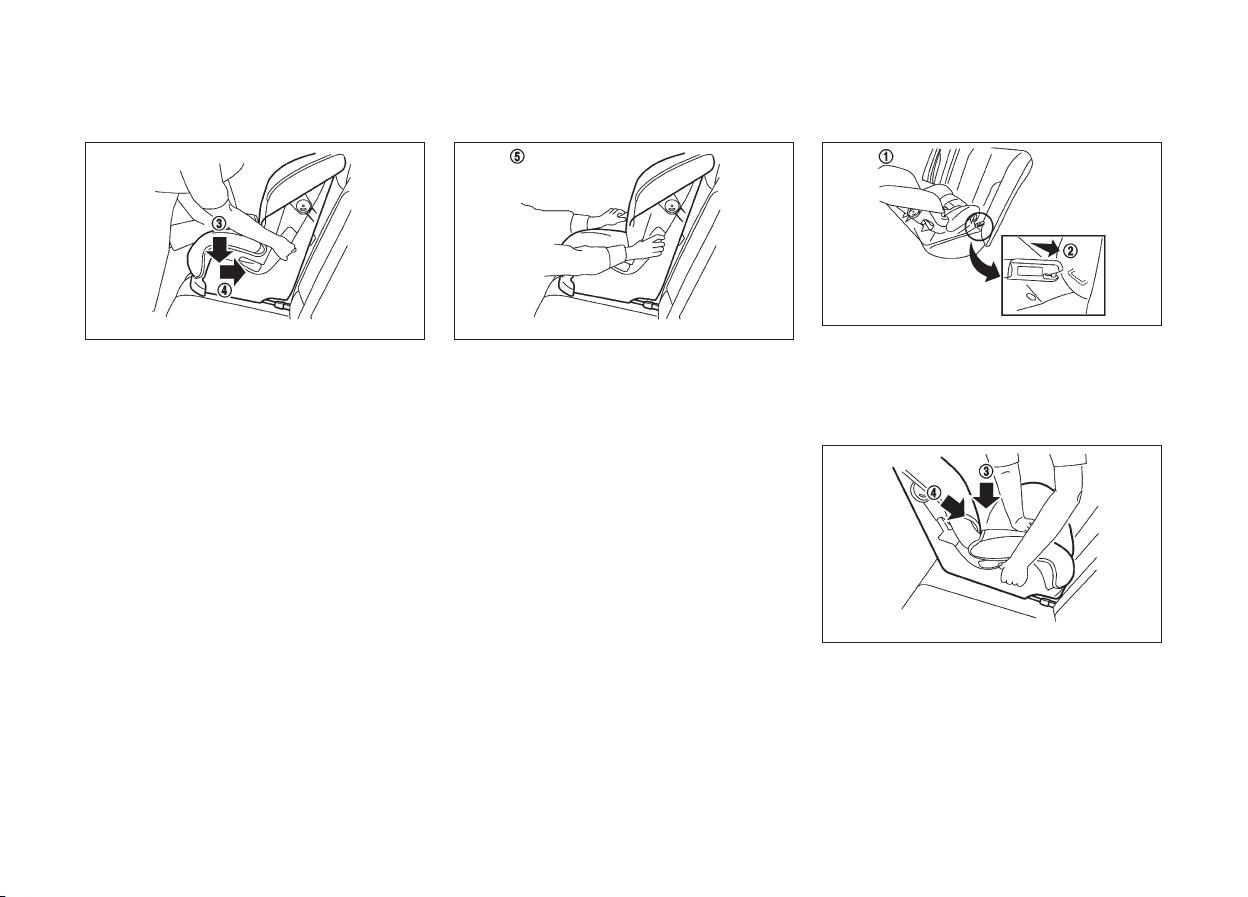 ③
④

⑤

①
②

④
③