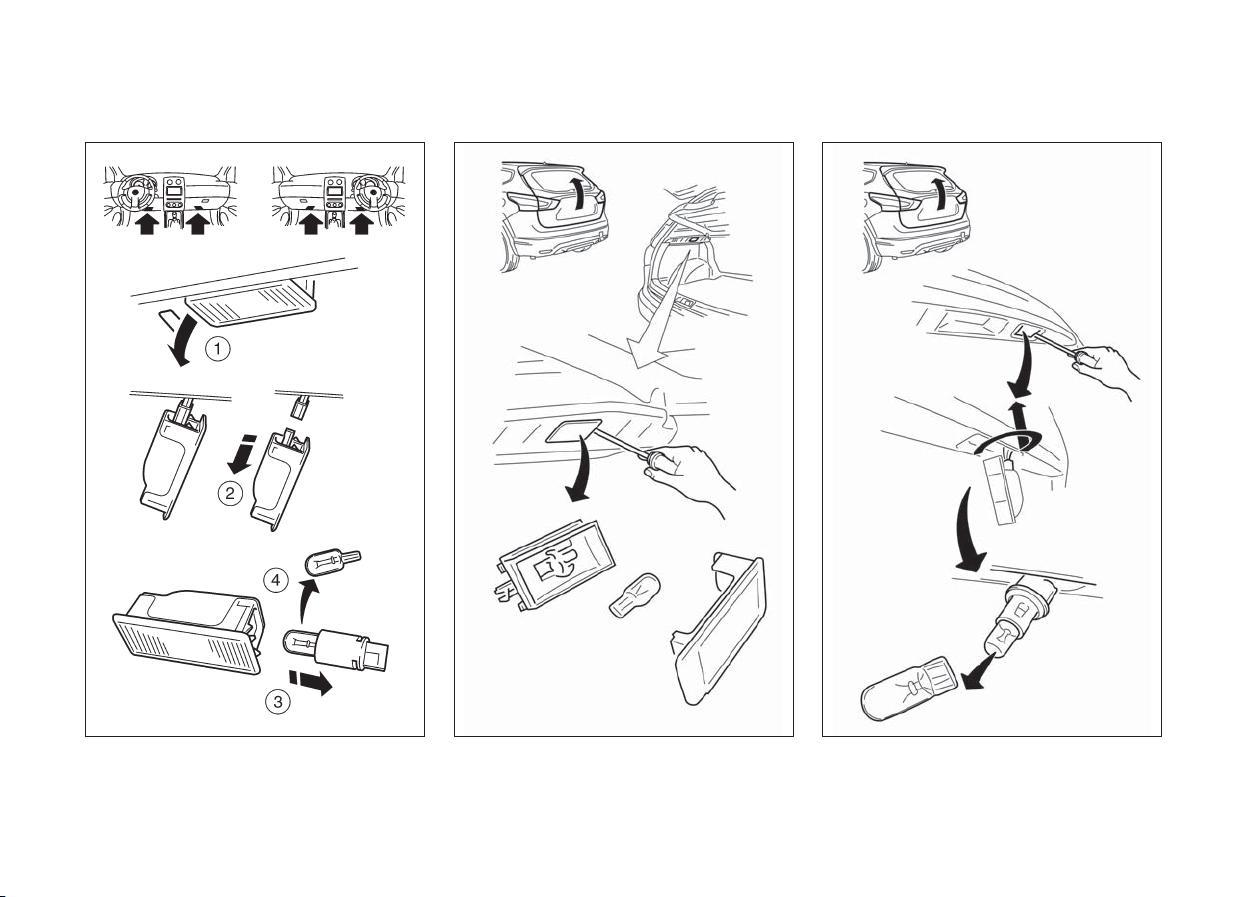 1

2

4

3