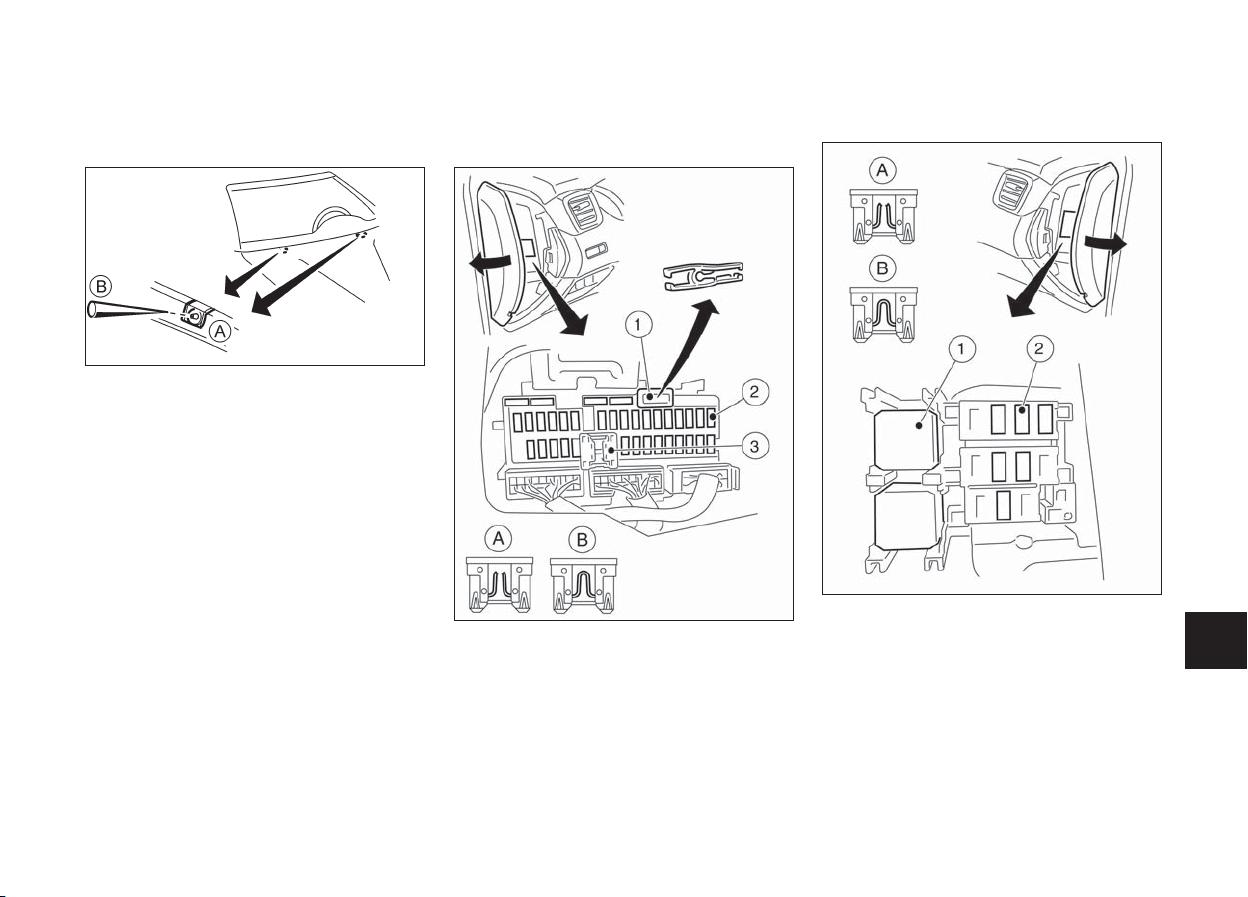 B
A

1
2
3
A
B

A
B
1
2