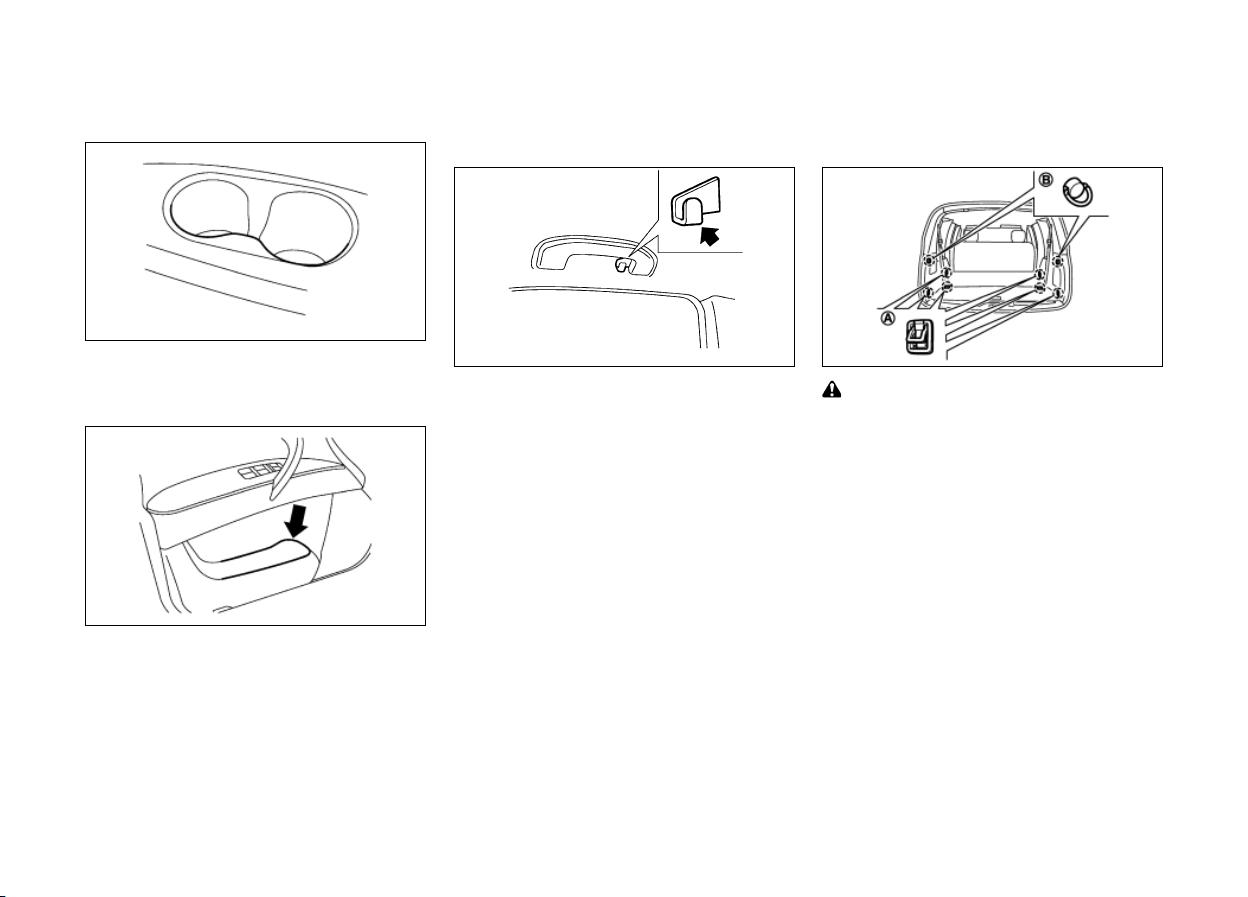 Ⓑ

Ⓐ