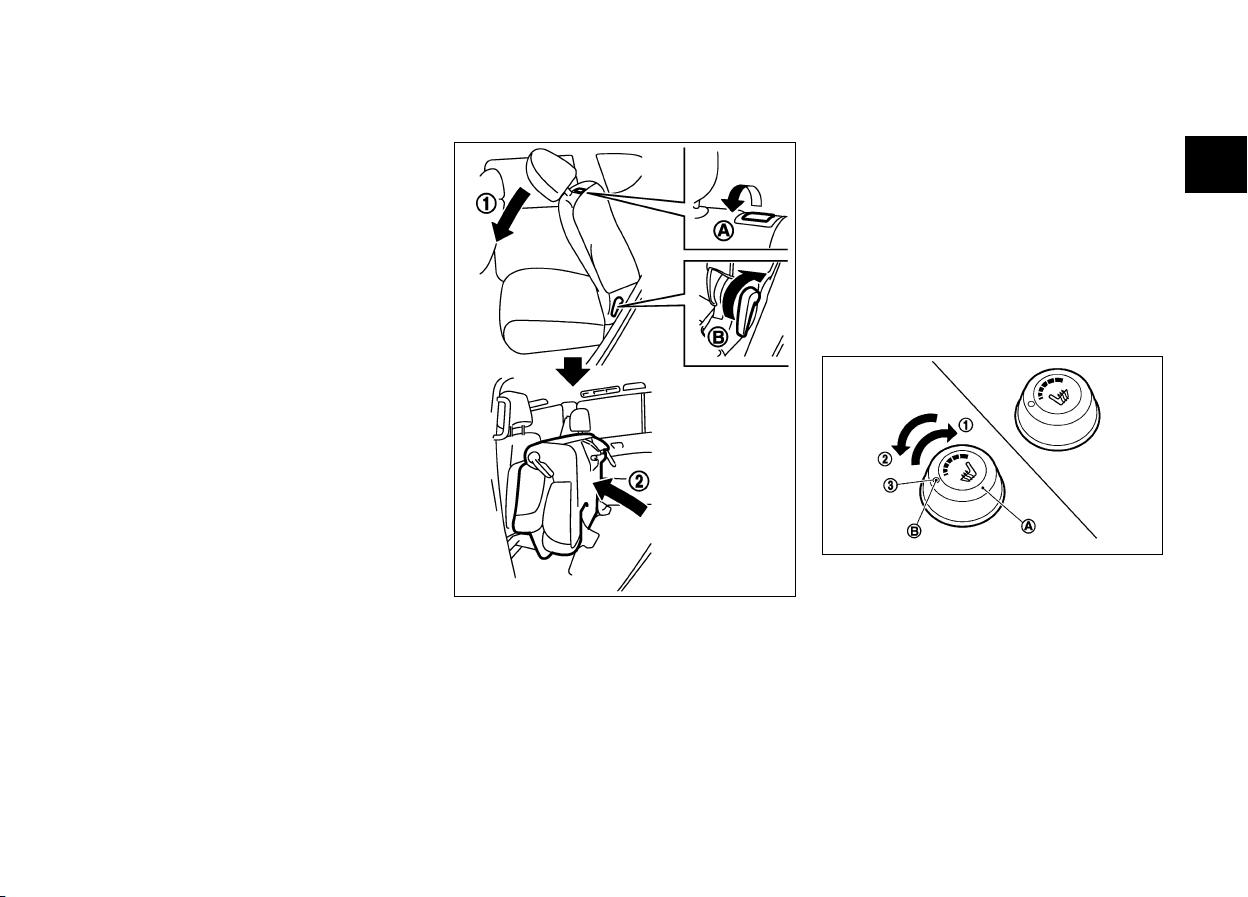 ①
Ⓐ
Ⓑ
②

①
②
③
Ⓑ
Ⓐ