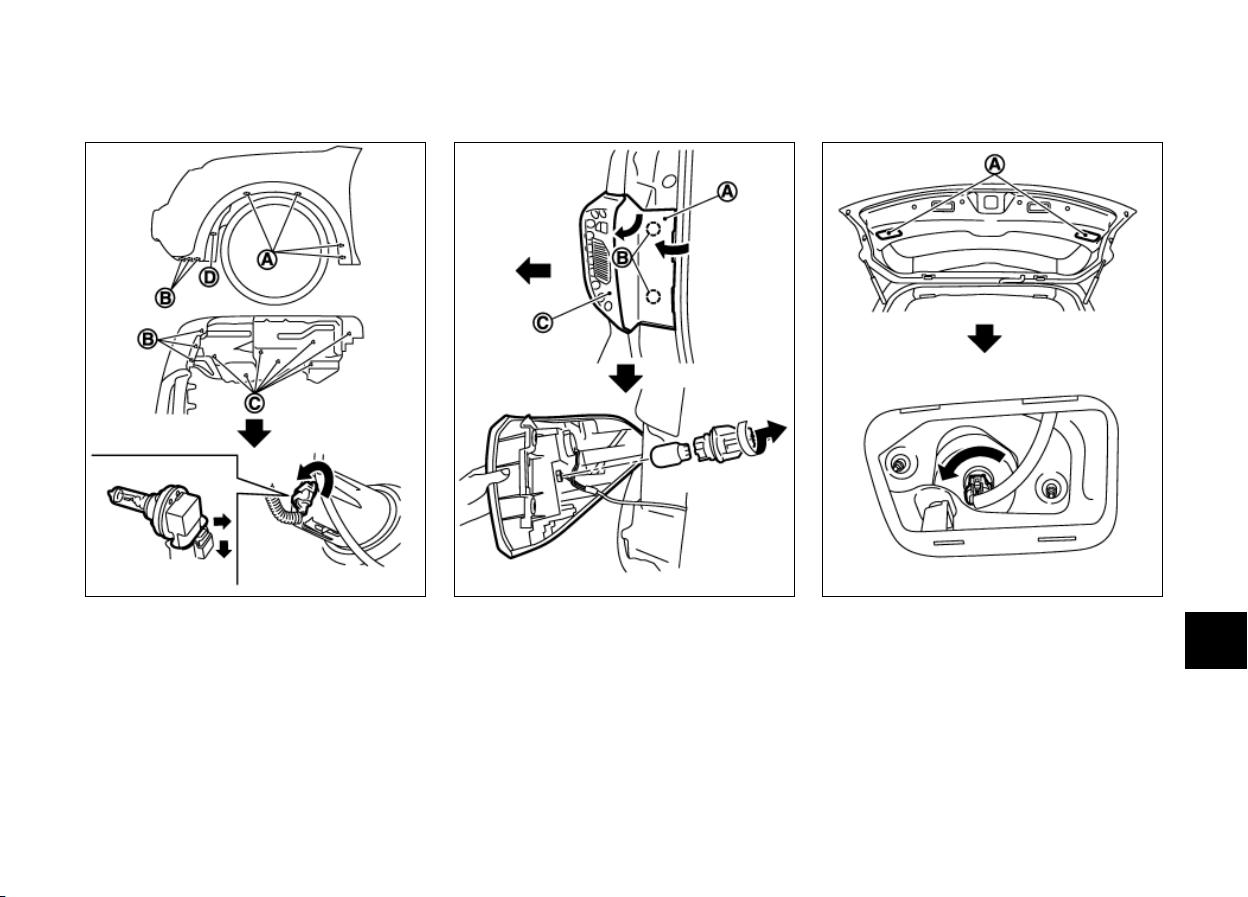 A
B
D
B
C

A
B
C

A