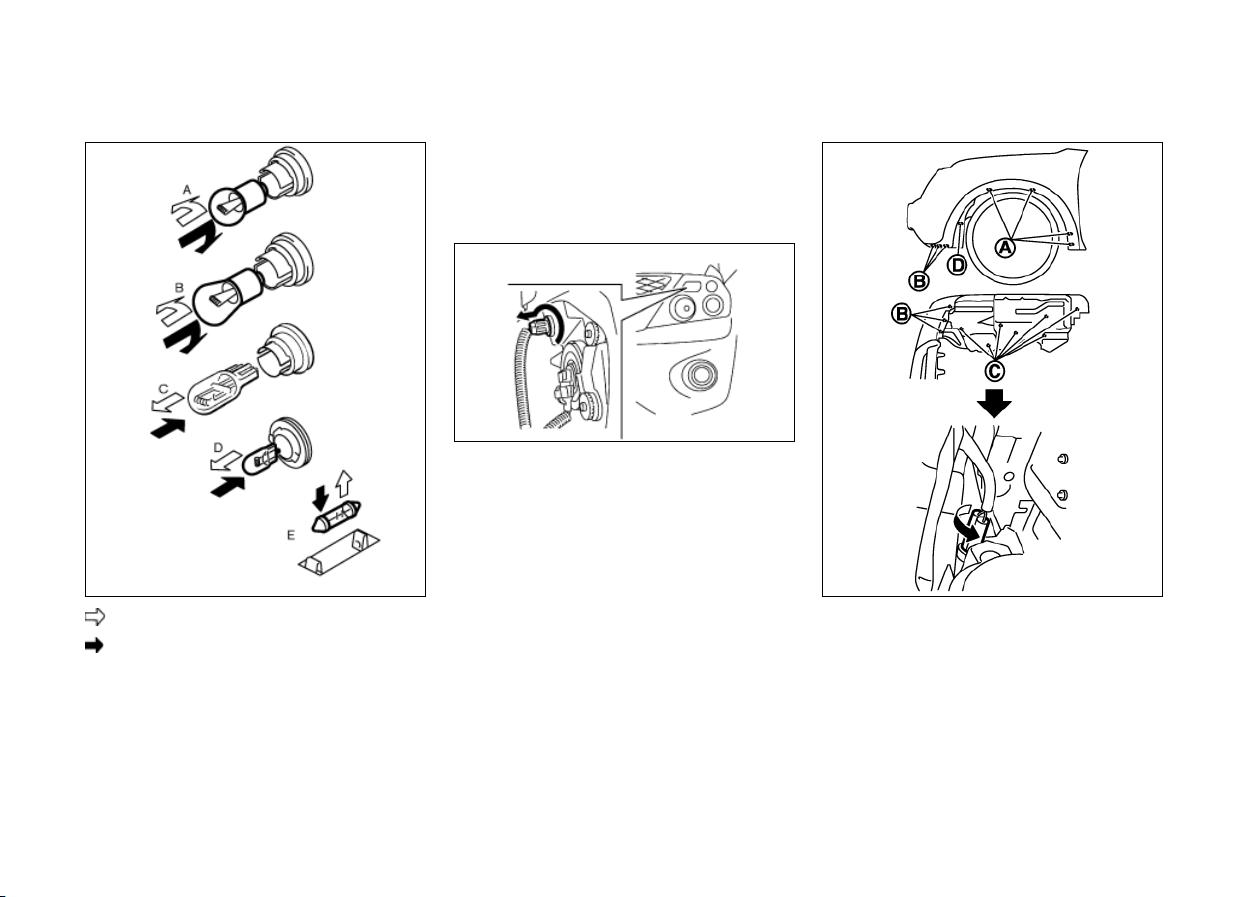 A

B

C

D

E

A

B

D

B

C