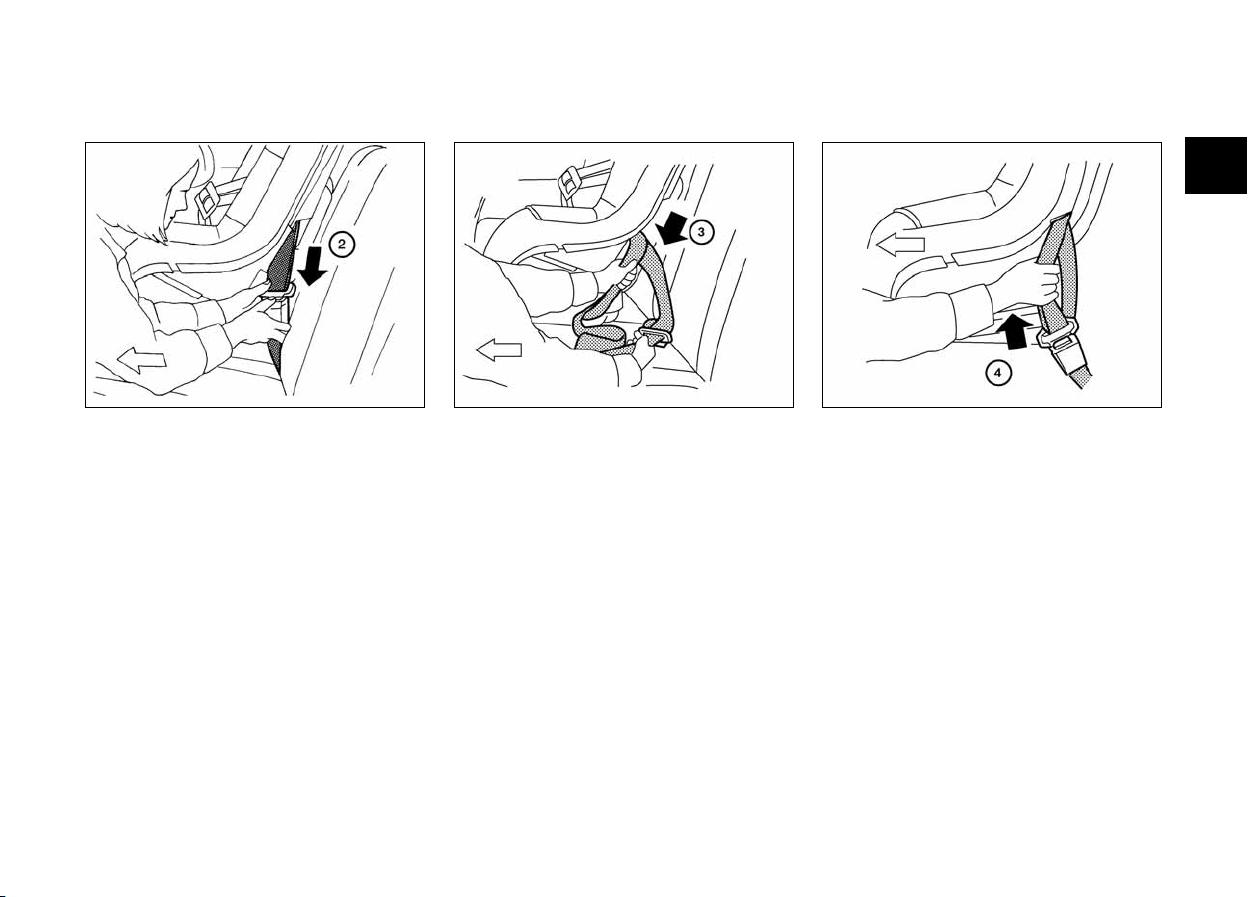 2

3

4