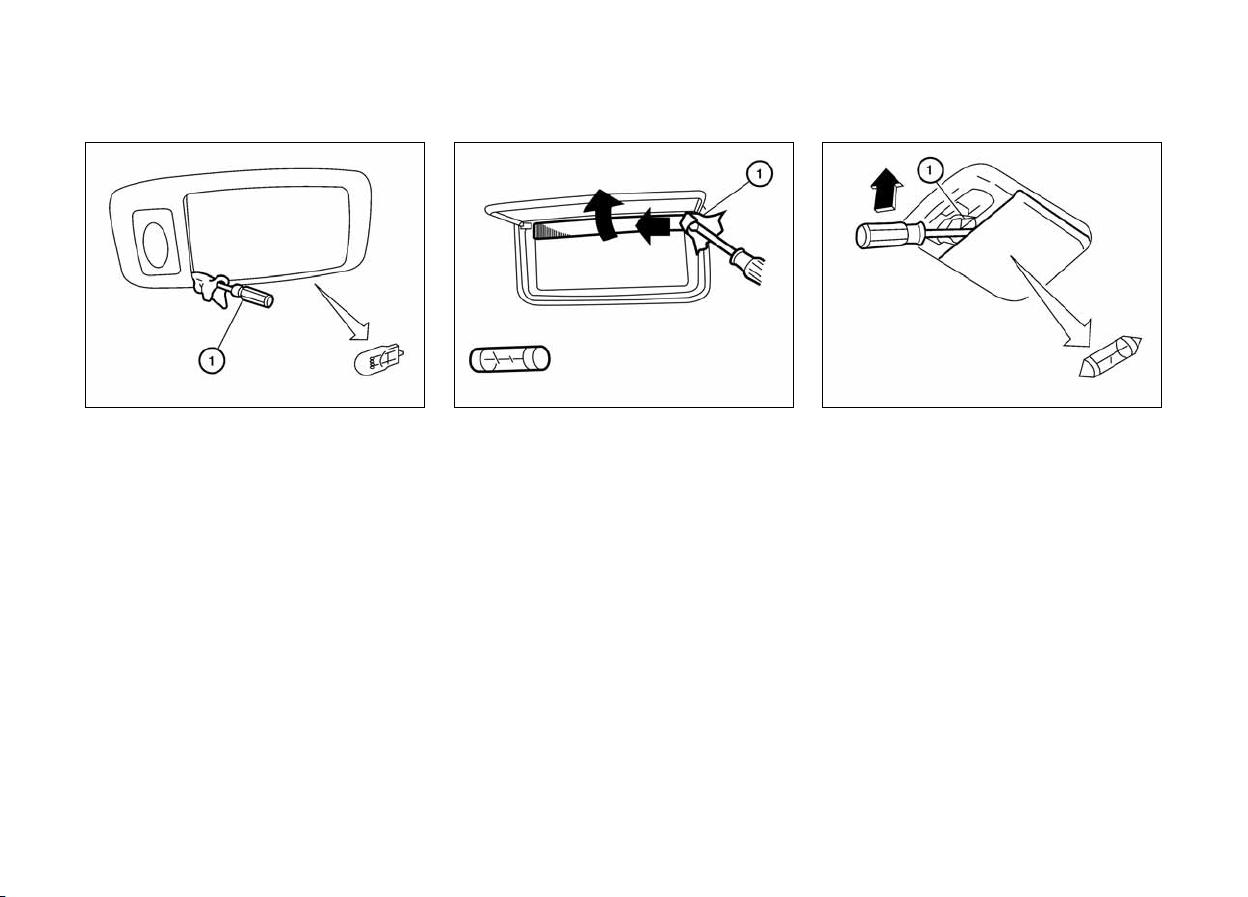 1

1

1