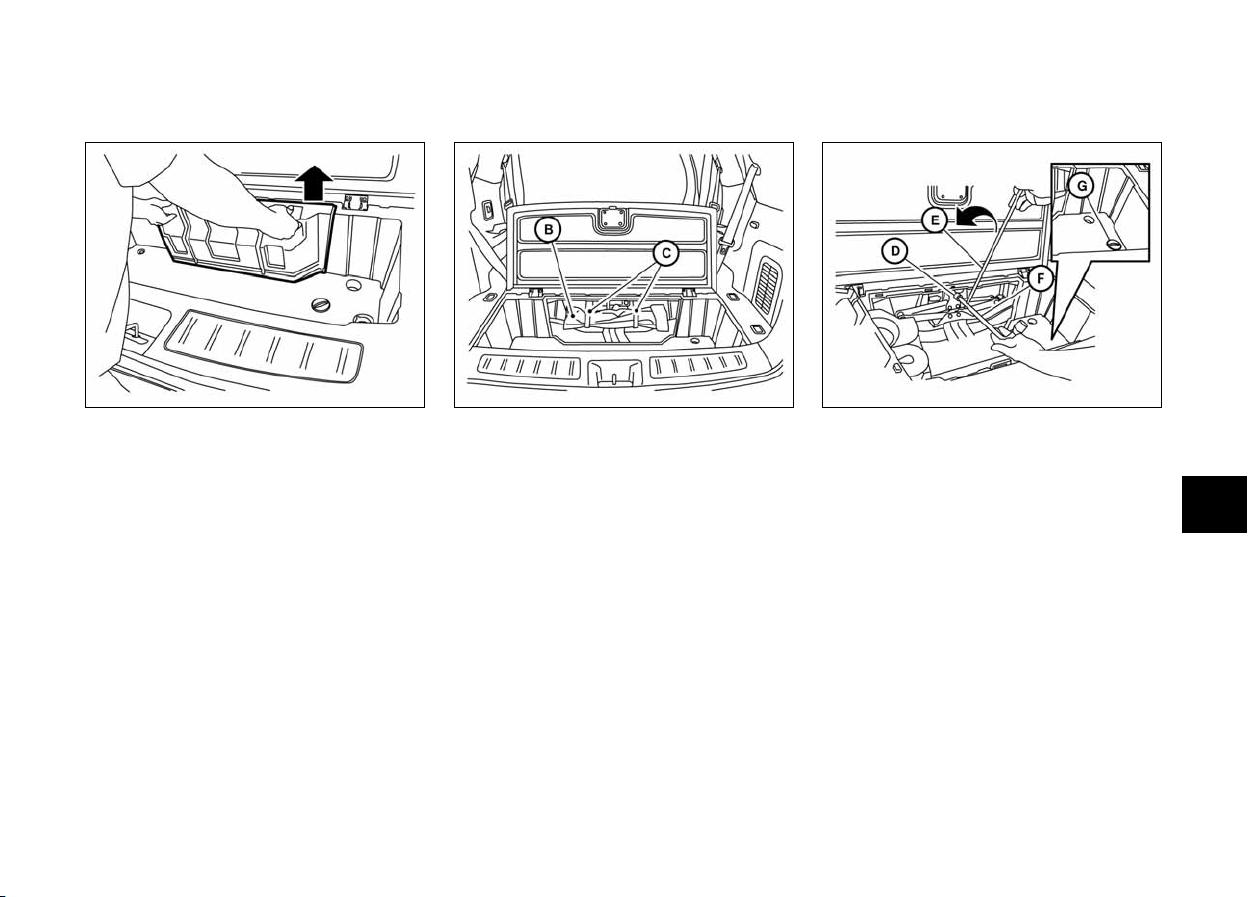 B
C
E
D
F
G