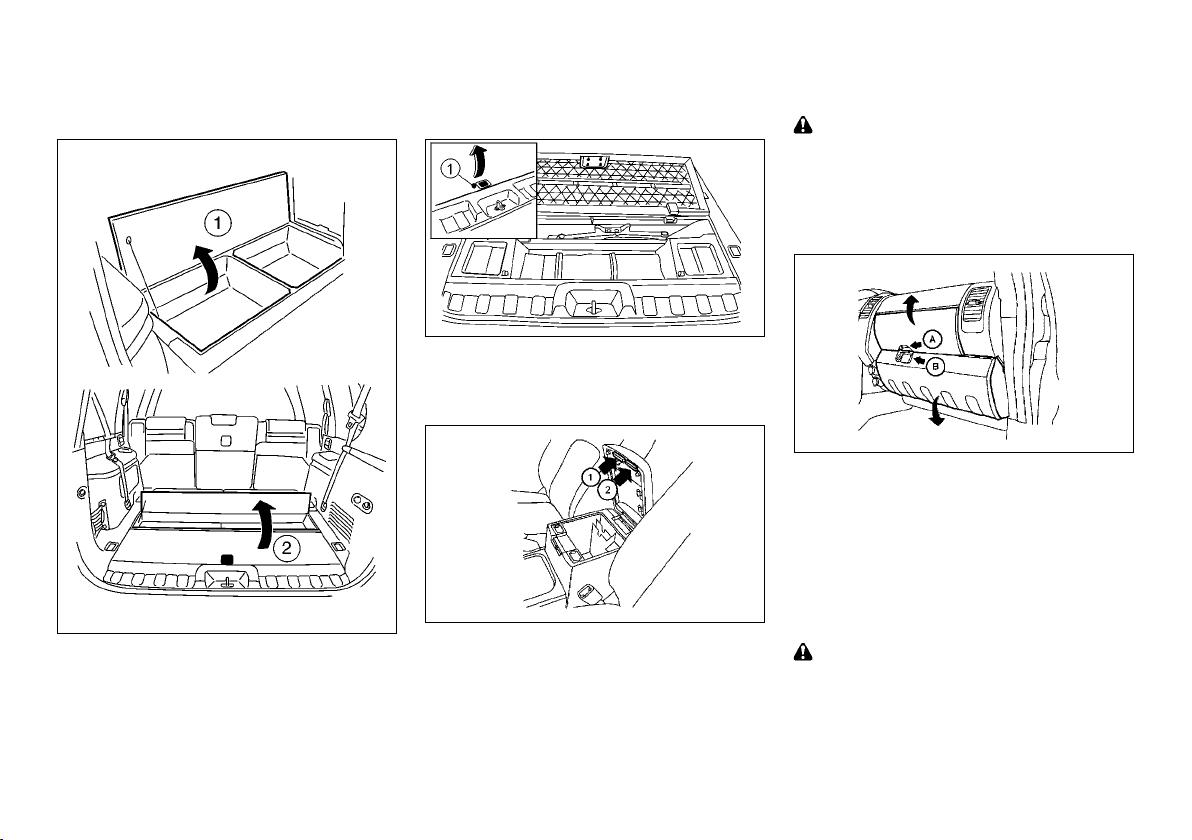 1

2

1

1

2

A

B