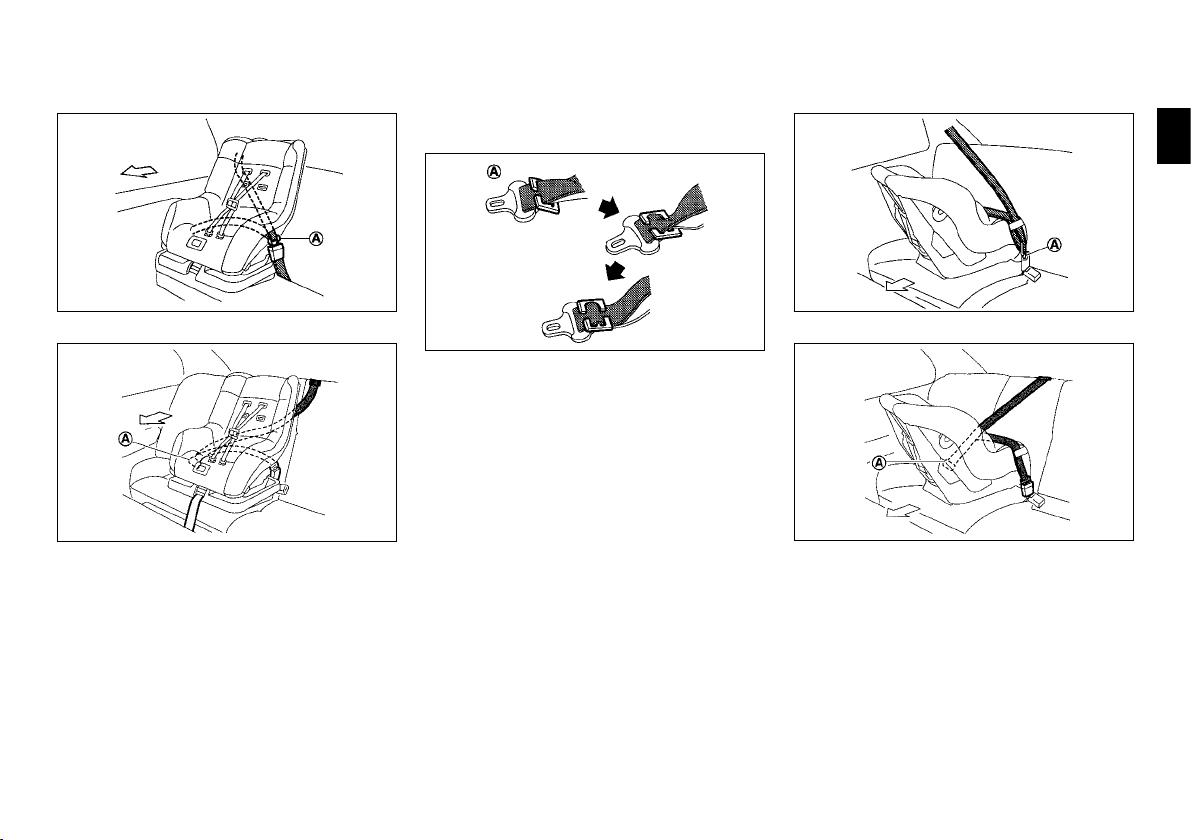 Ⓐ

Ⓐ

Ⓐ

Ⓐ

Ⓐ