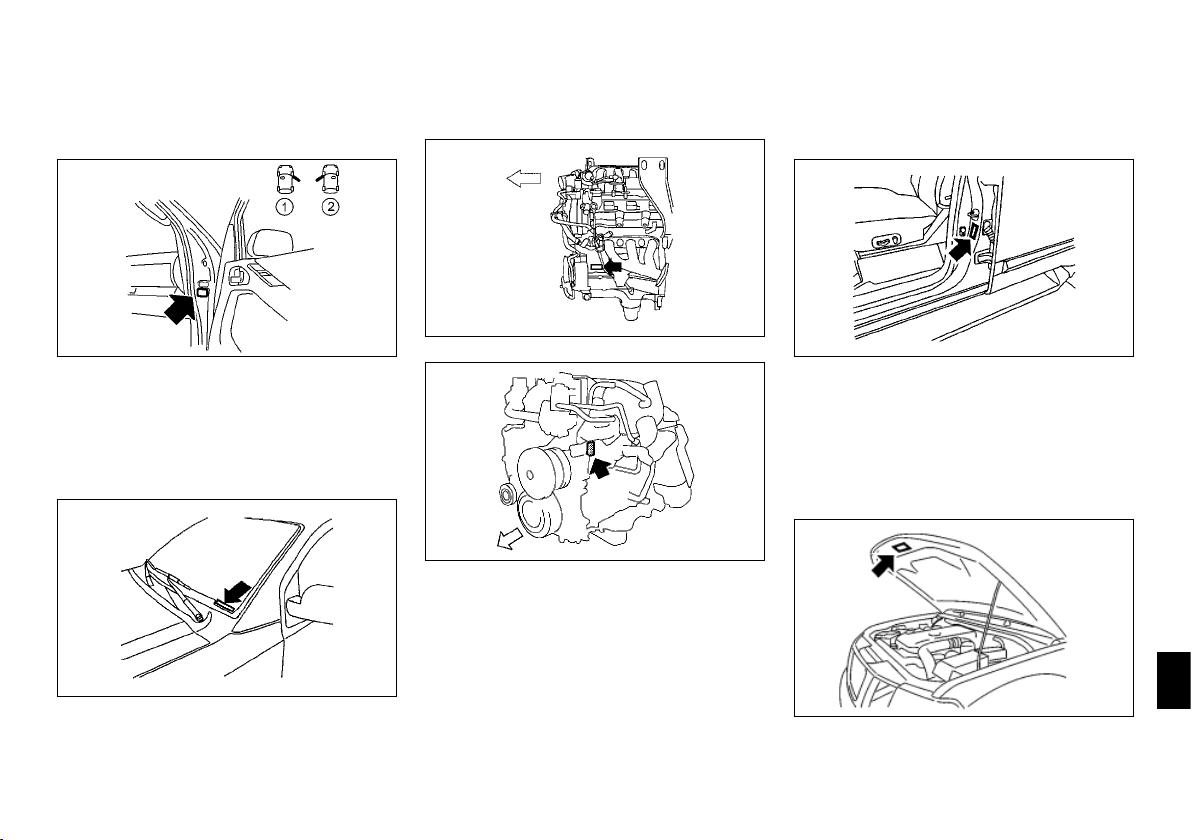 1
2