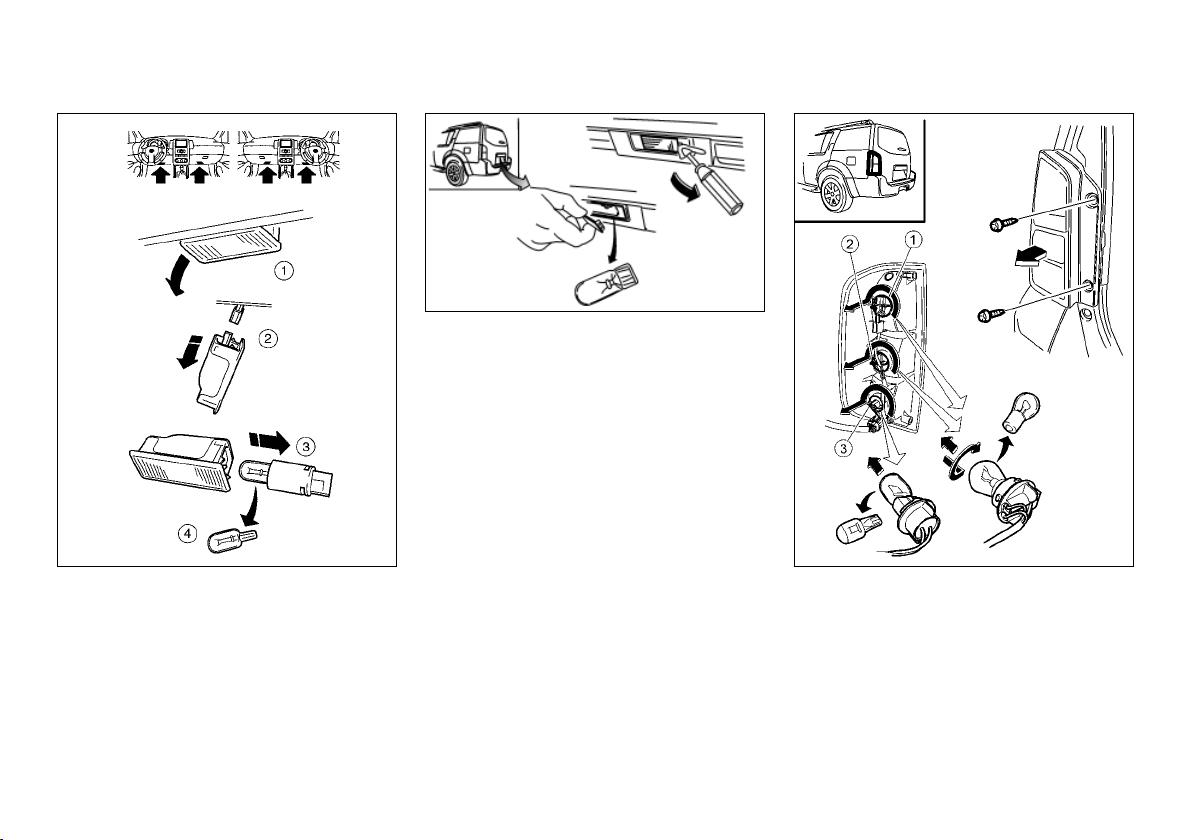 1
2
3
4
2
1
3