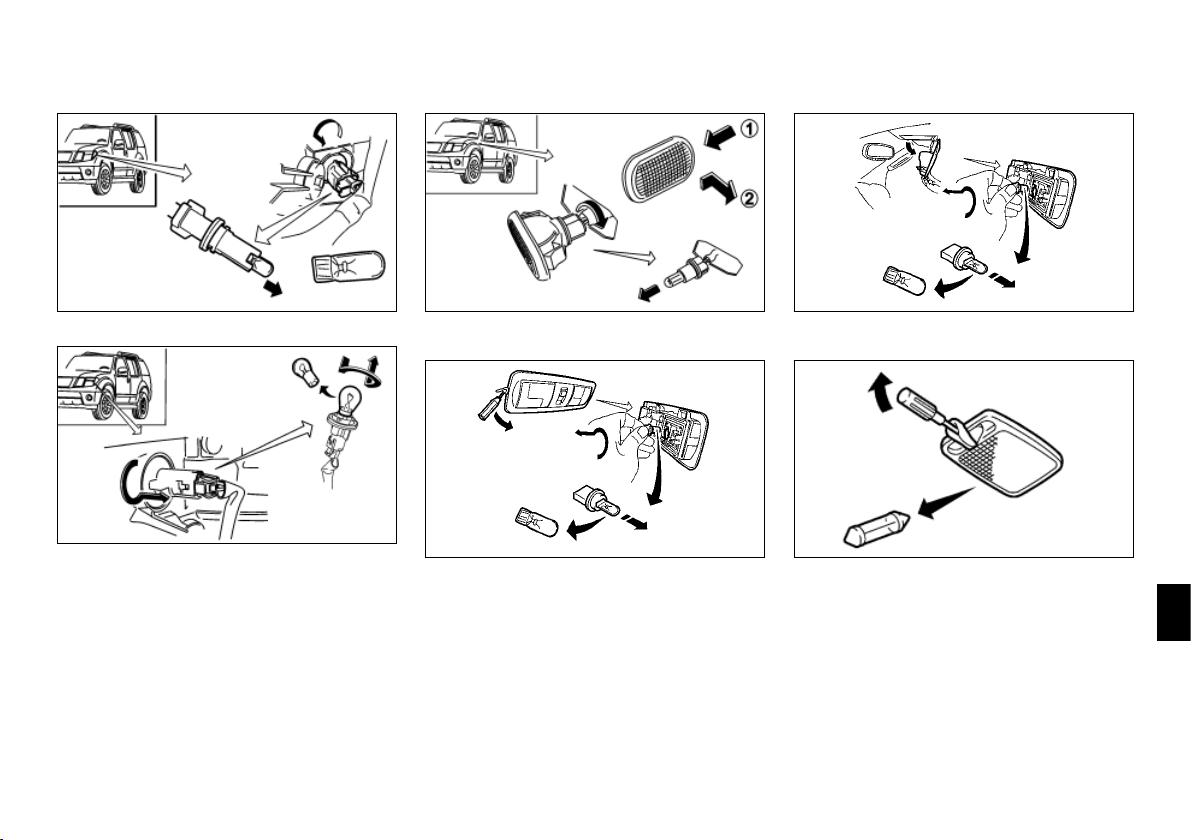 ①
②