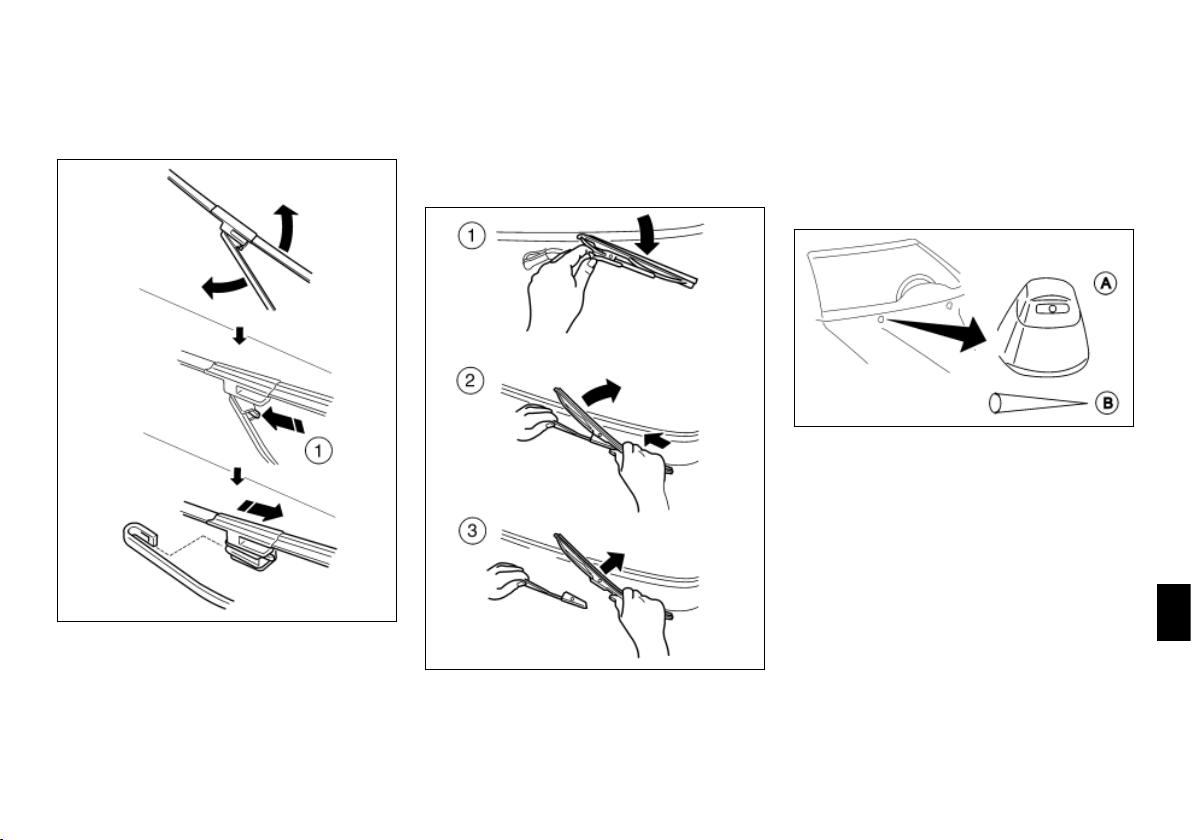 1

1

2

3

A

B