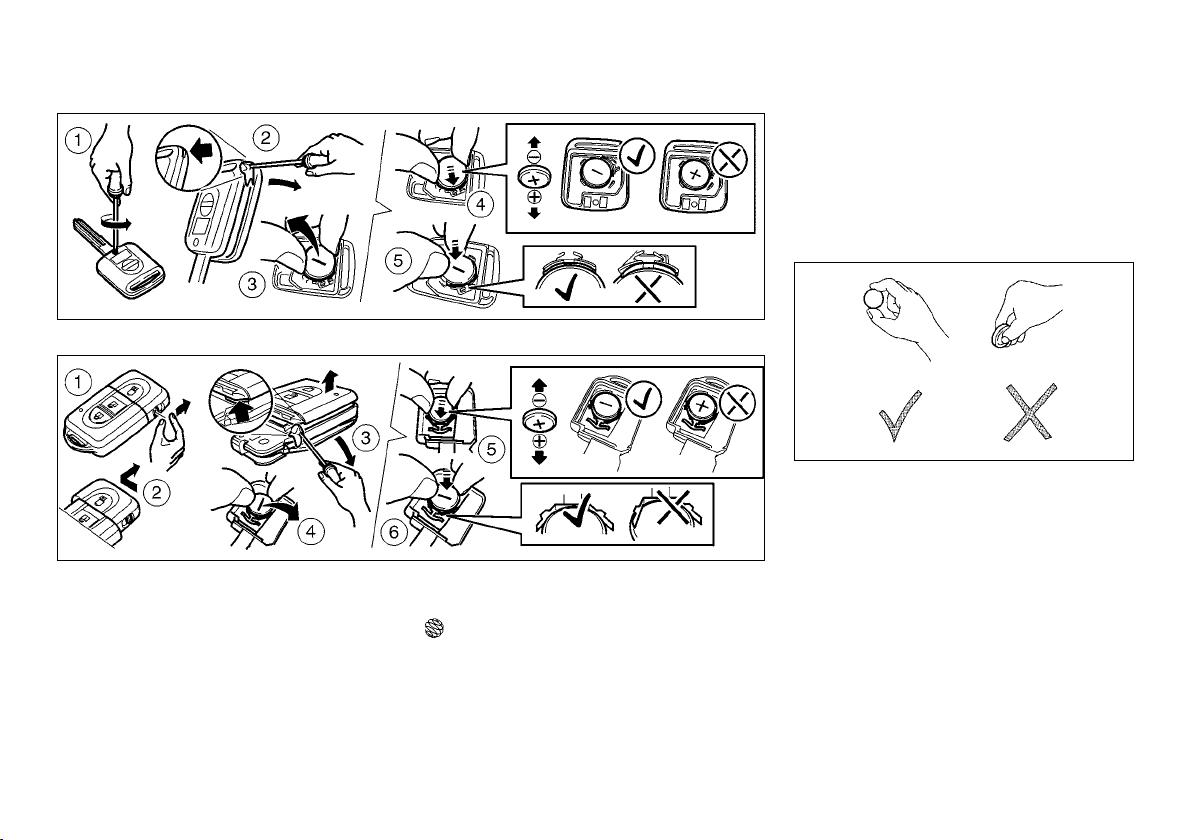 1
2
3
4
5

1
2
3
4
5
6