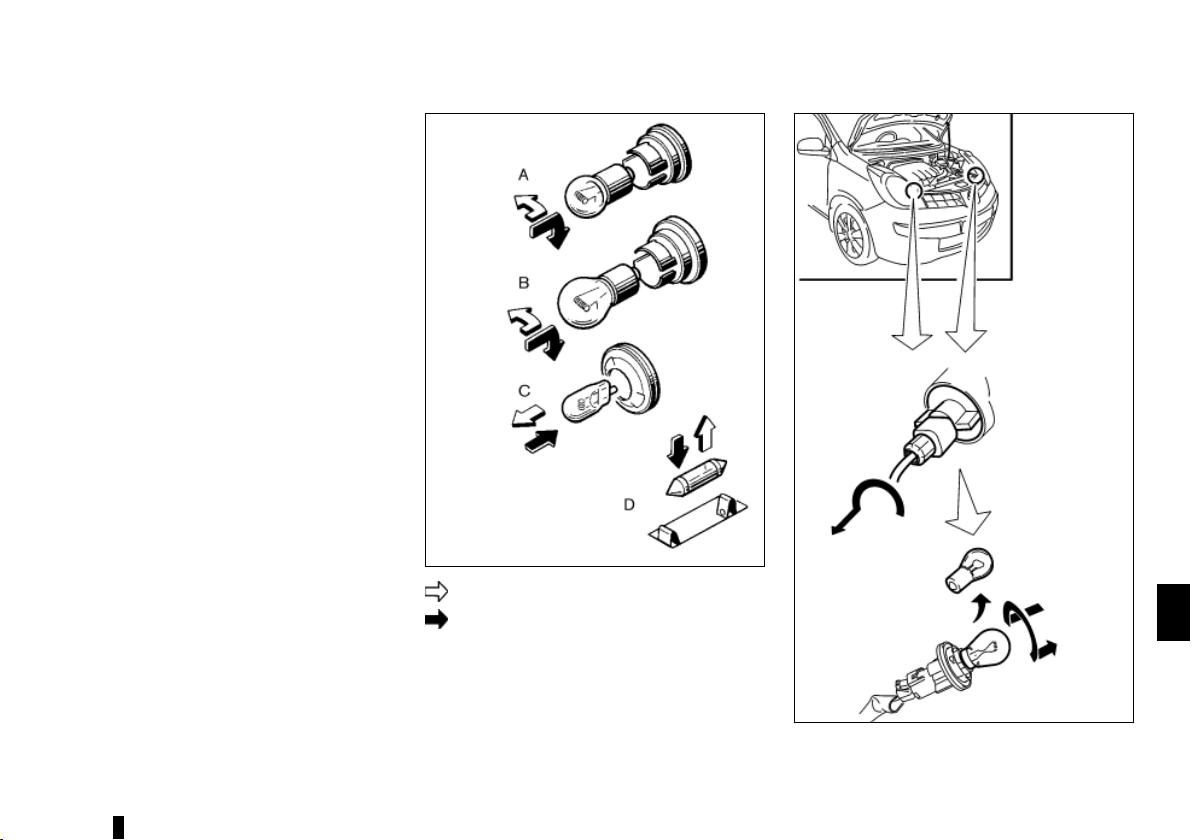 A

B

C

D