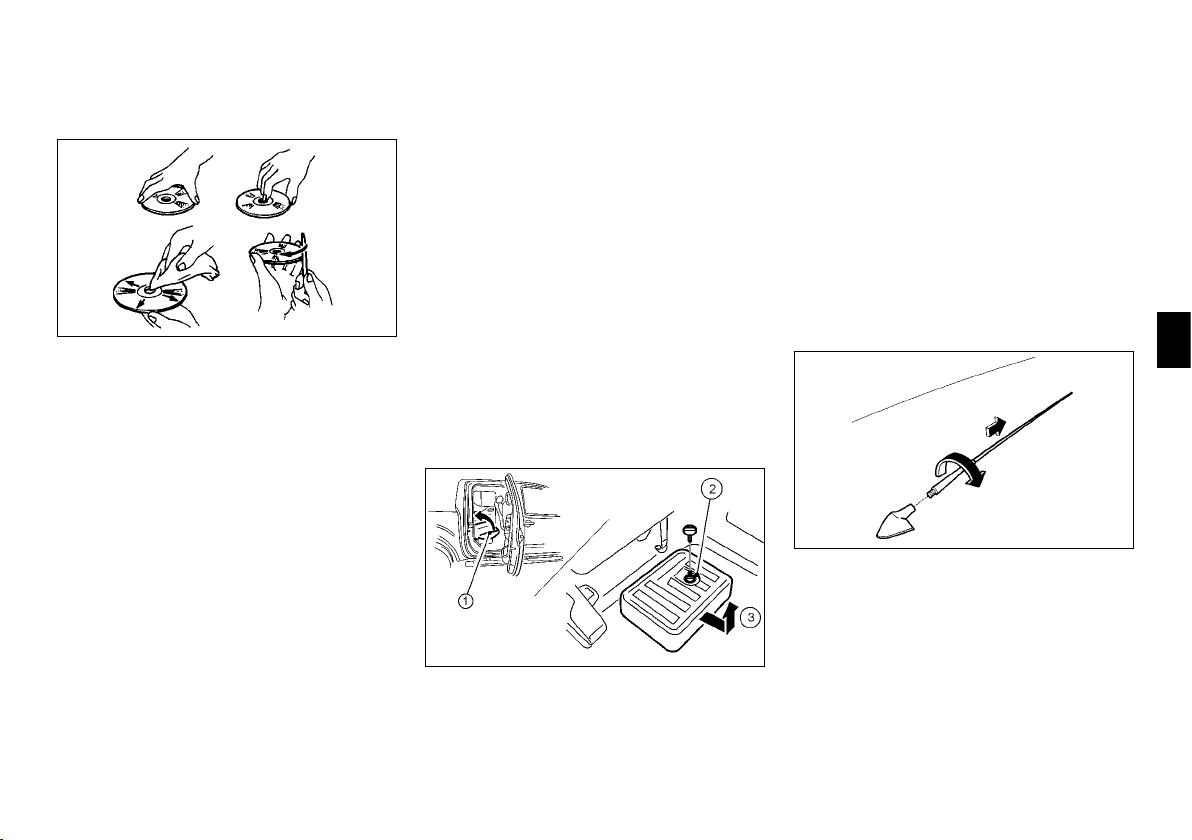 2

1

3