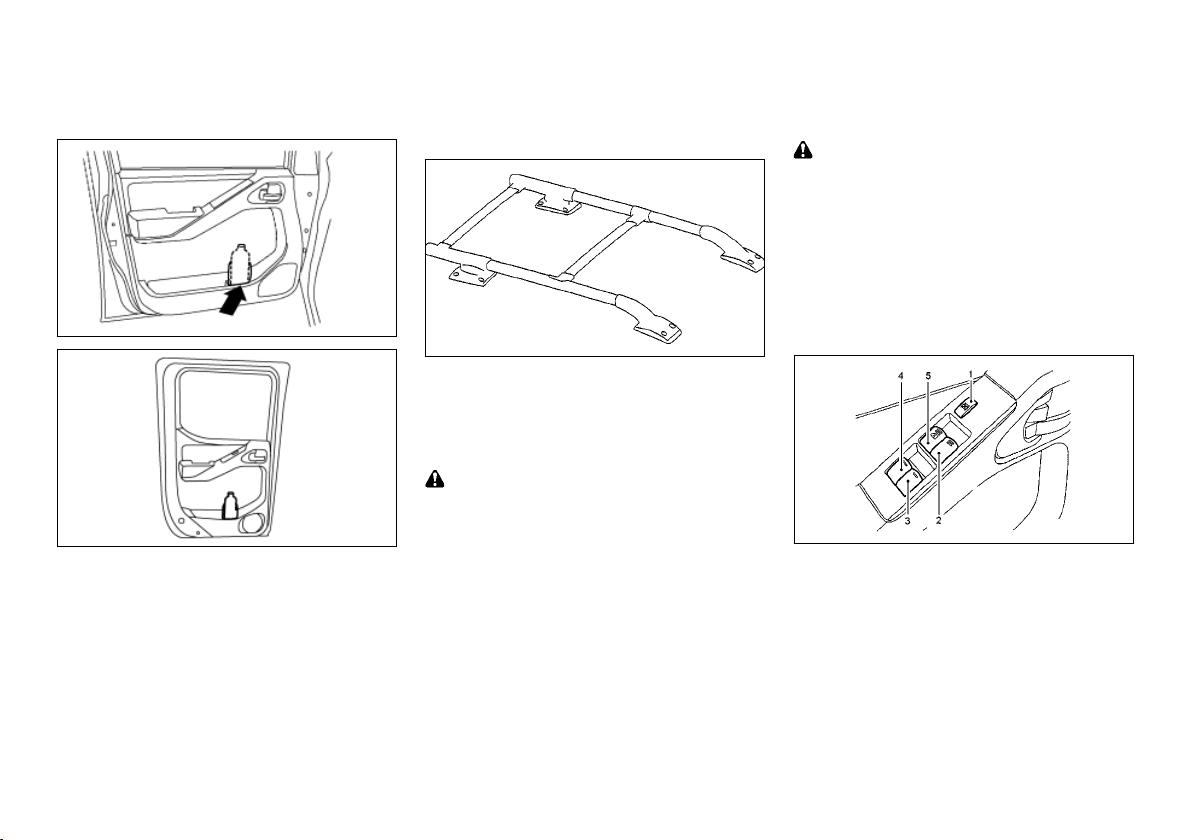 4
5
1
3
2