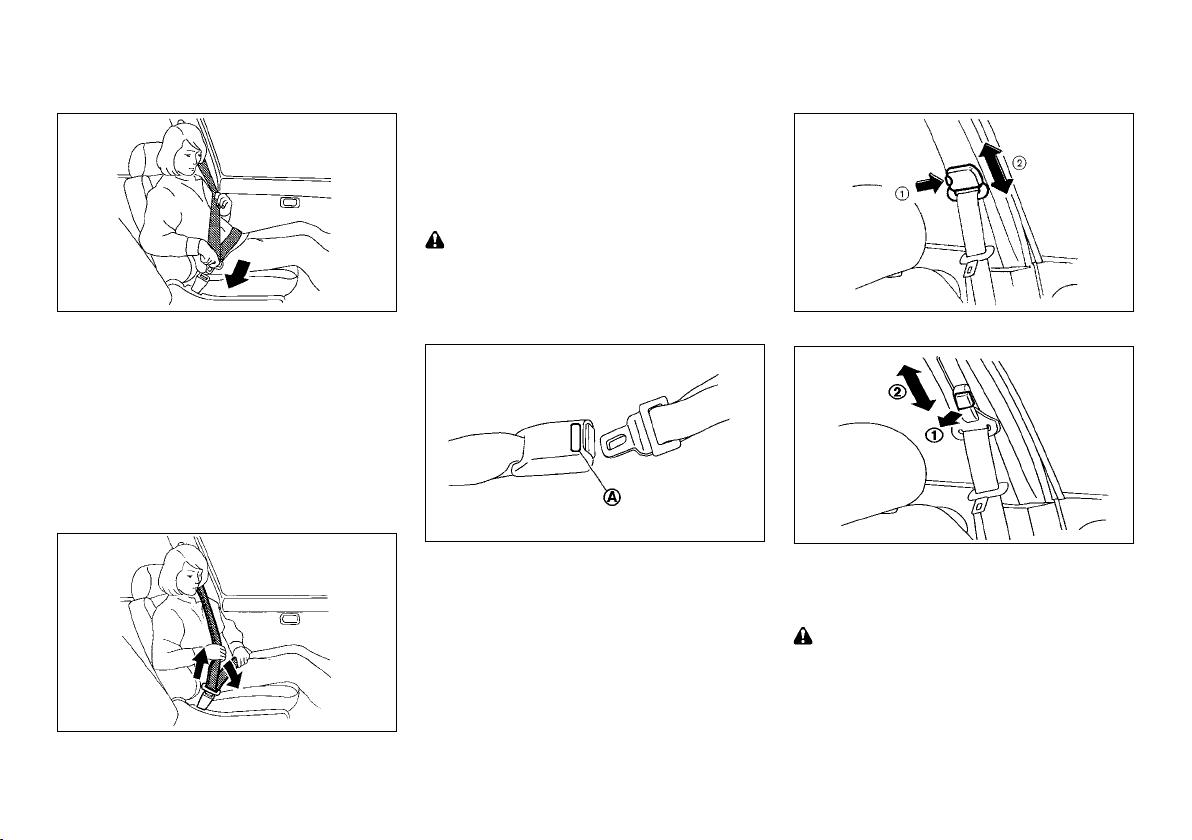 ①
②
Ⓐ
②
①