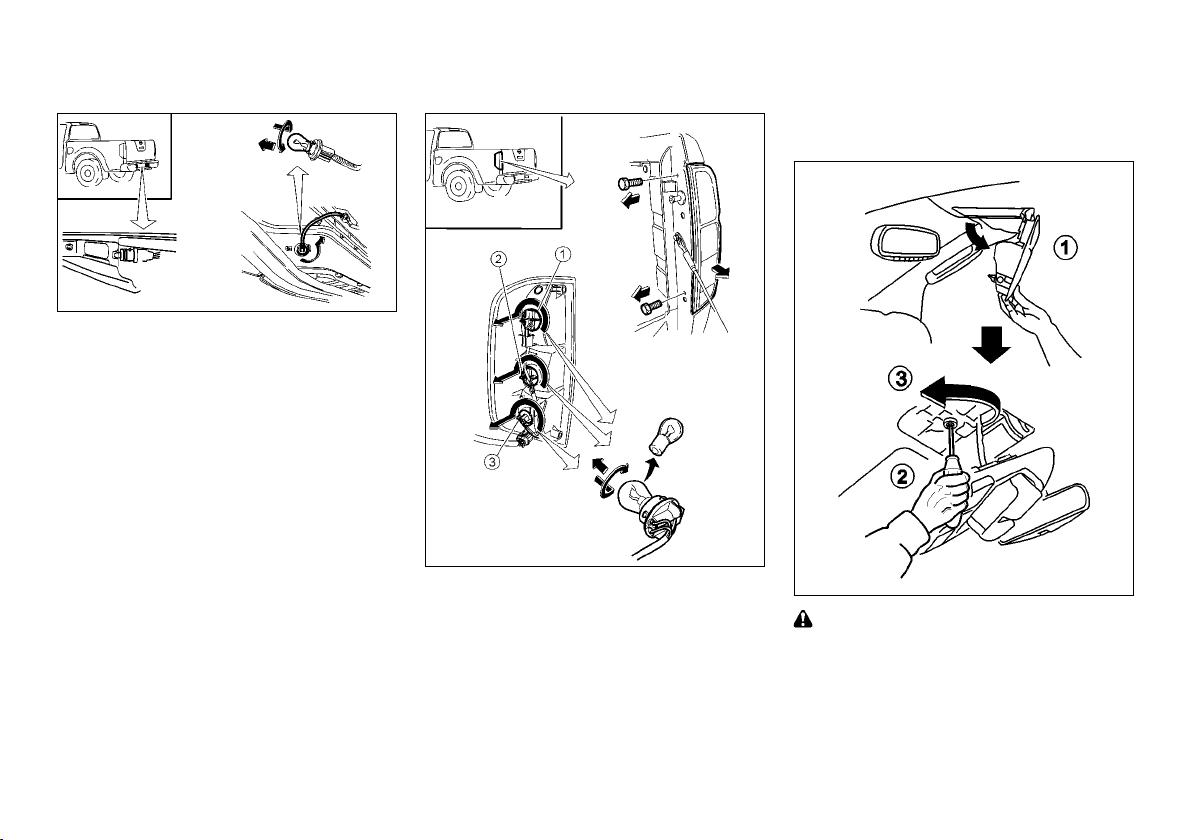 2

1

3

1

3

2