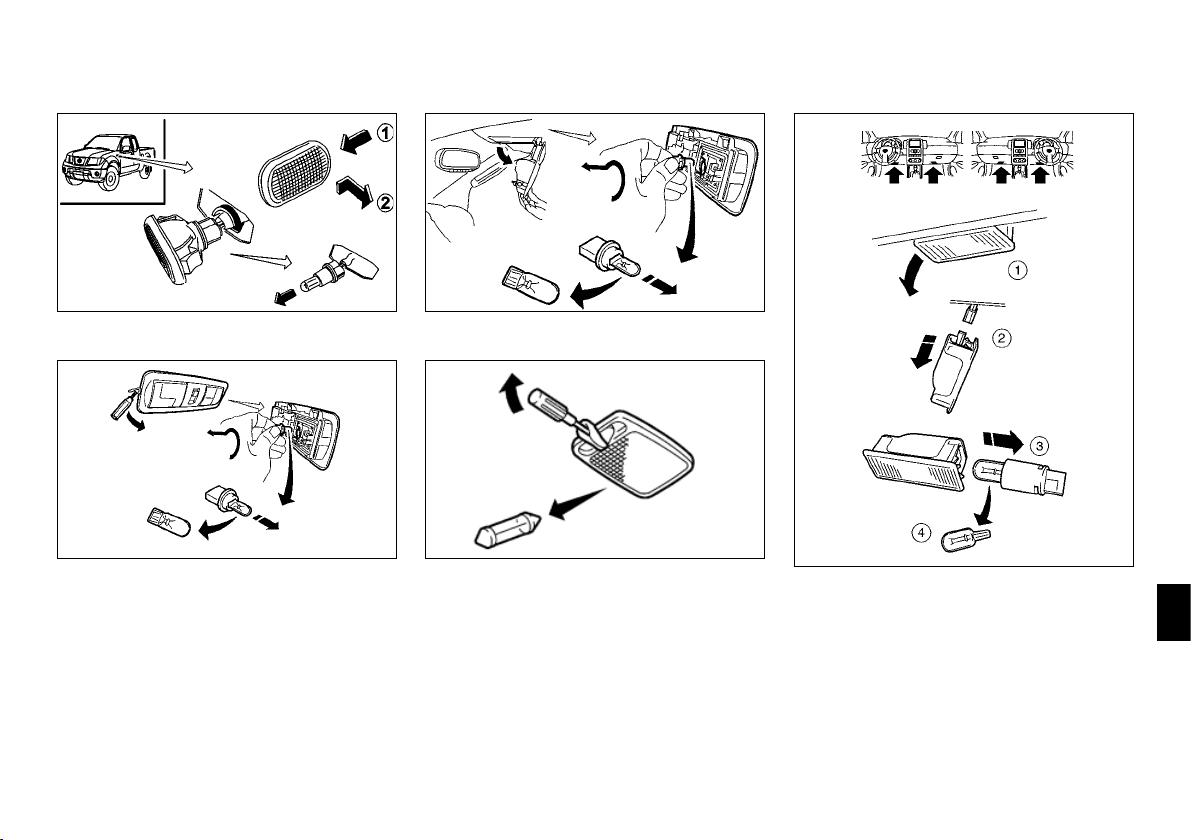 ①
②

①
②
③
④