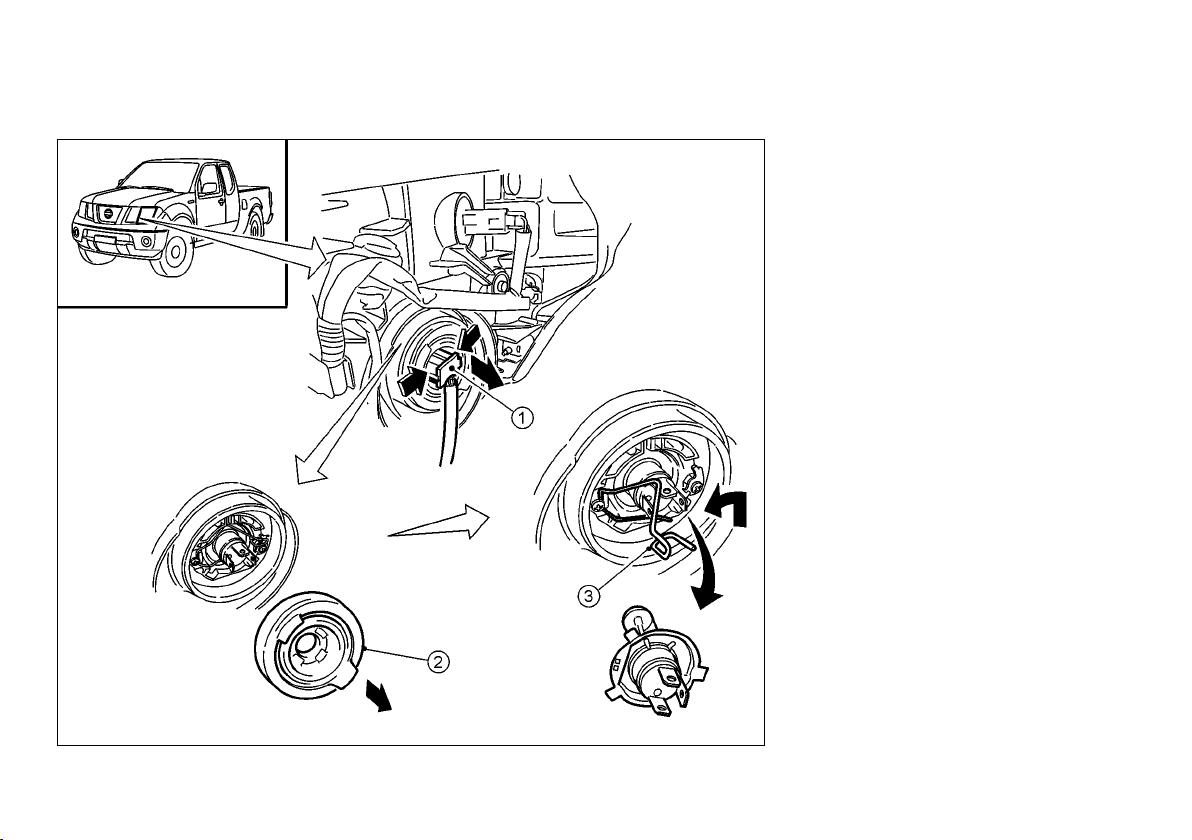 1

2

3