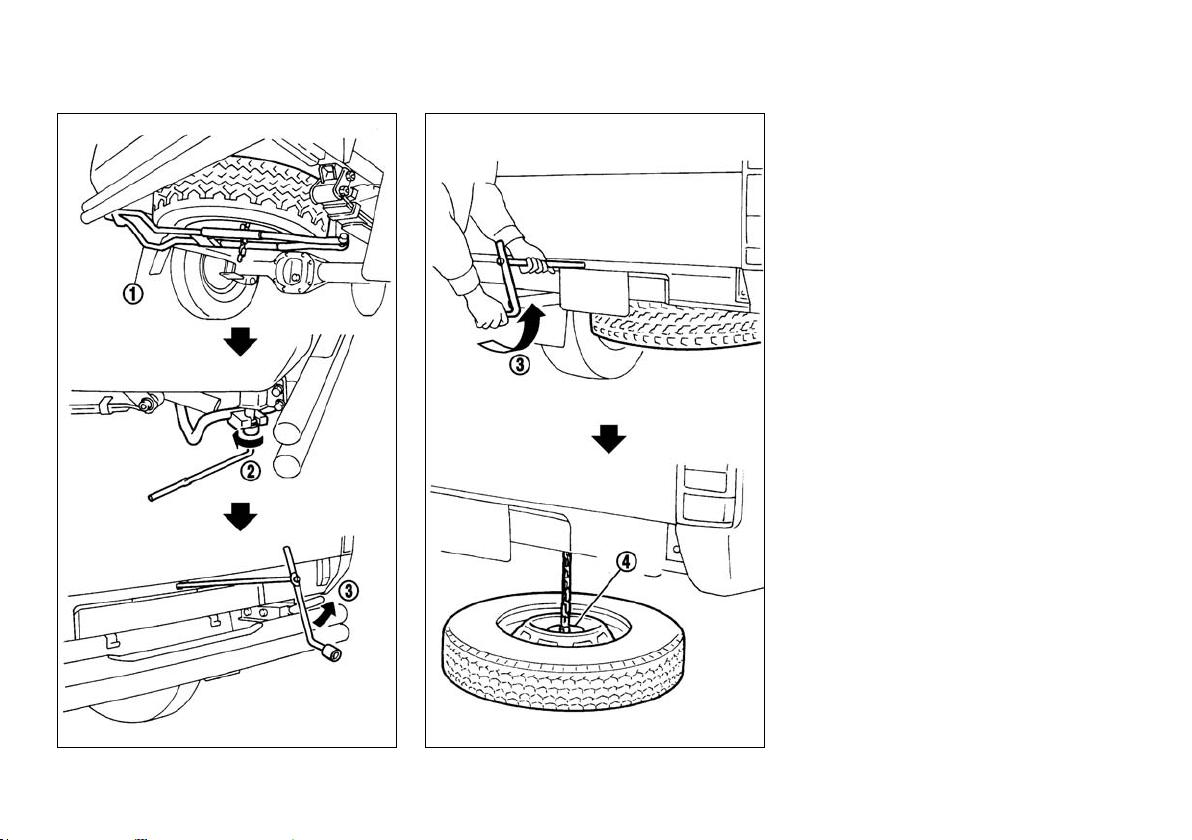 ①

②

③

③

④