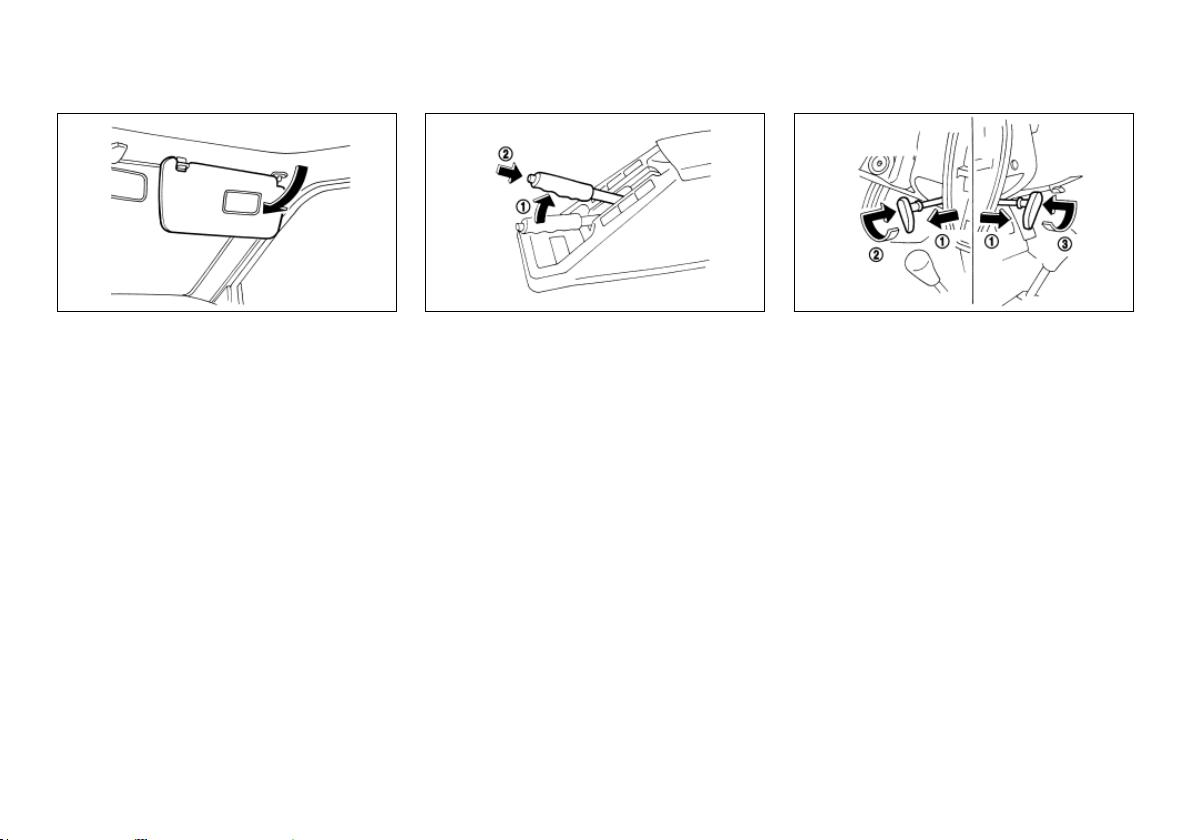 ②
①

②
①
①
③