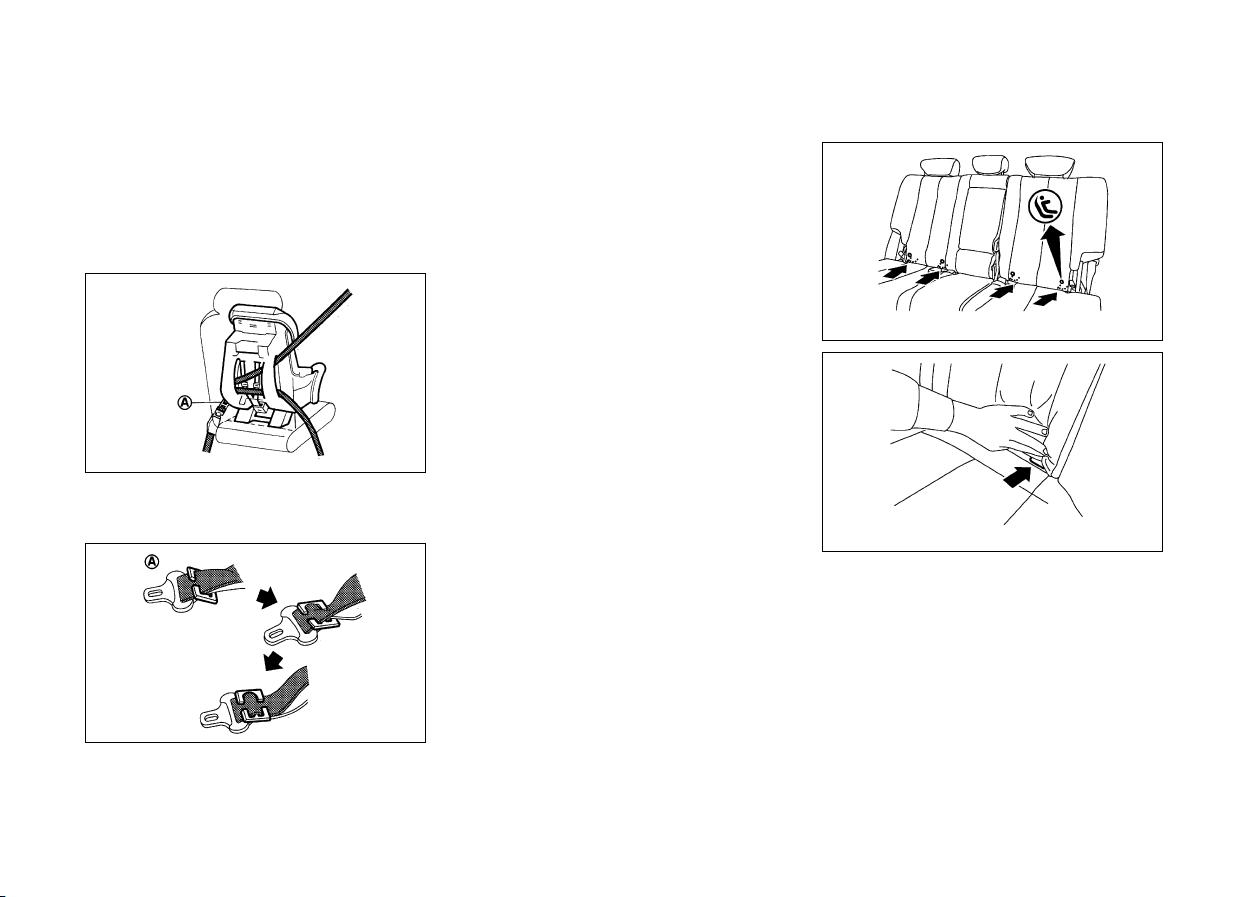 Ⓐ

Ⓐ