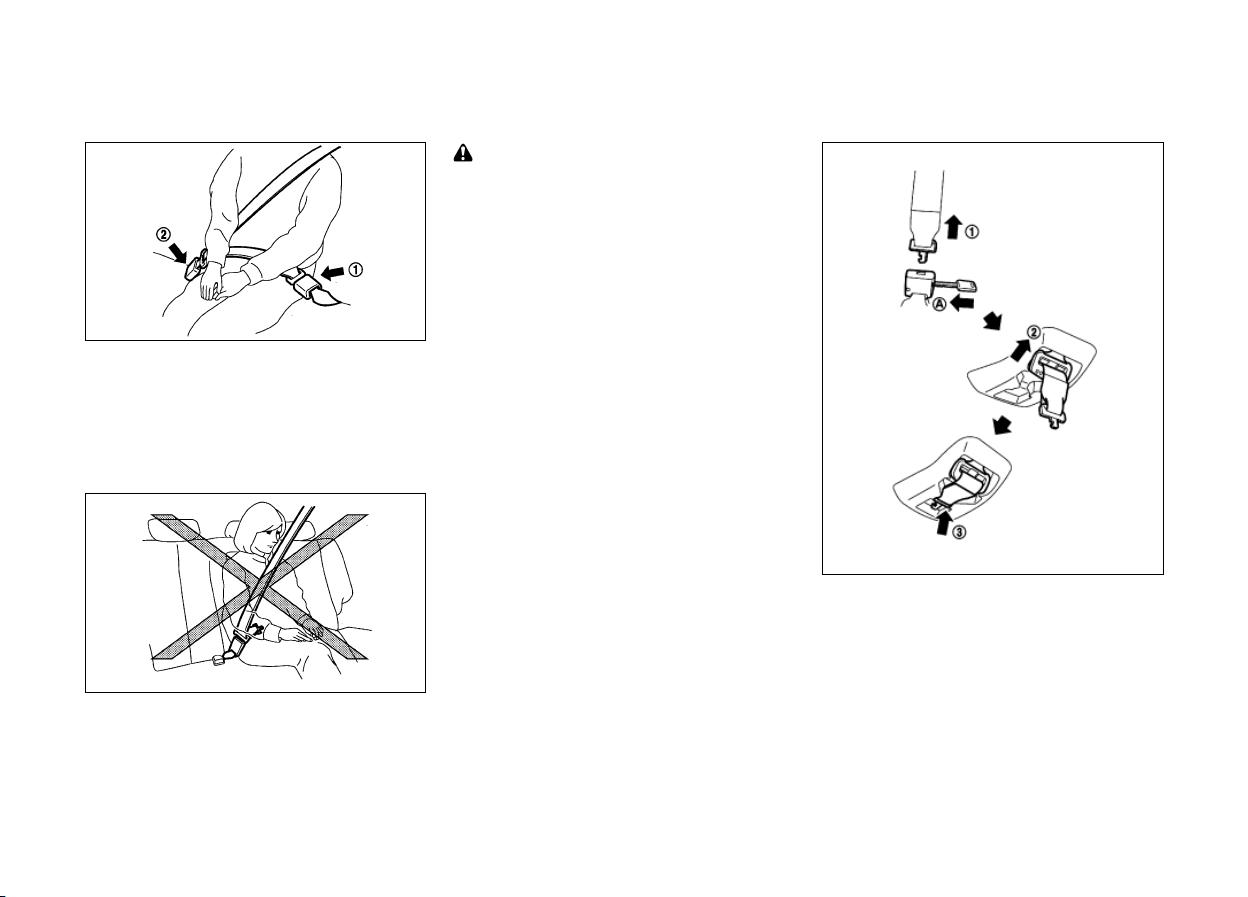 ②
①

①
Ⓐ
②
③