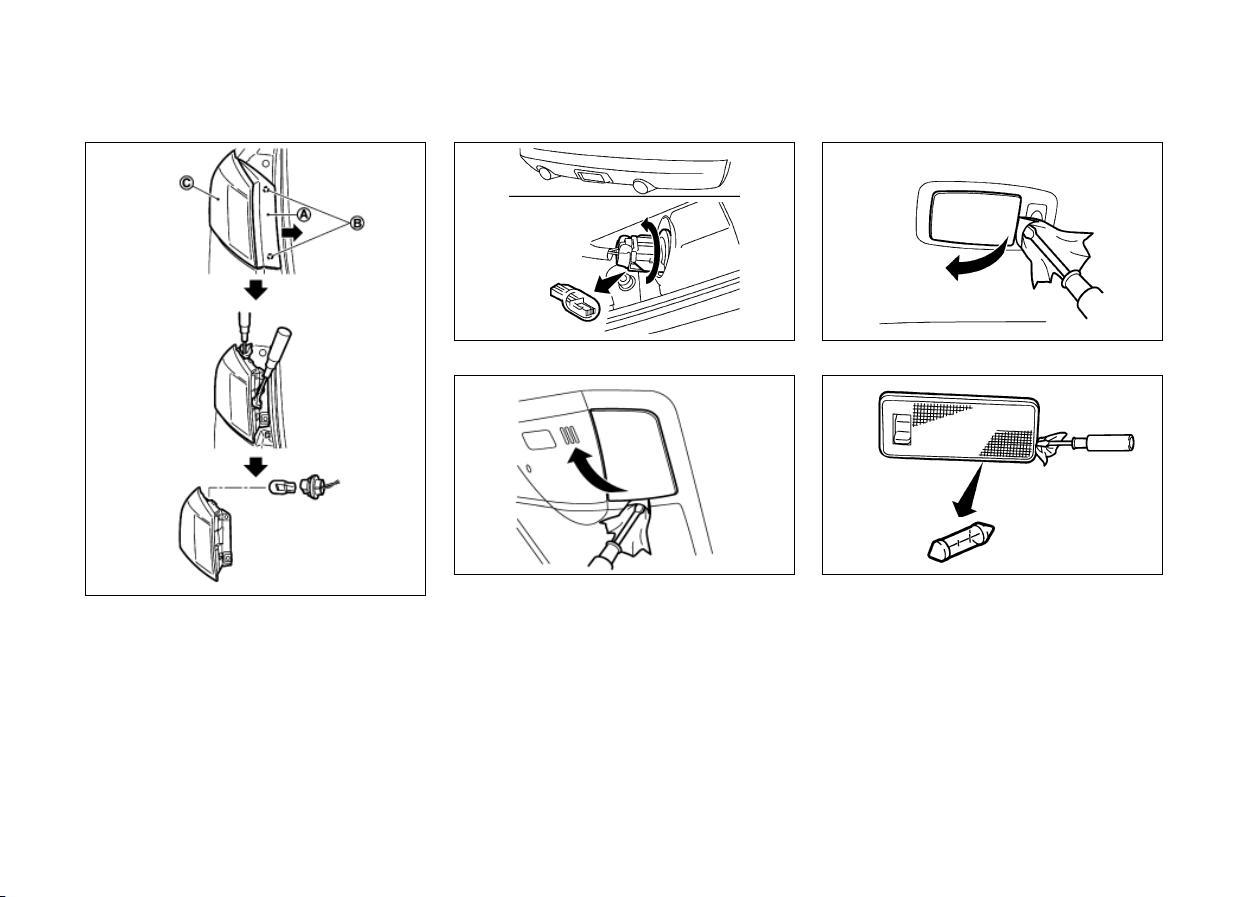 C
A
B