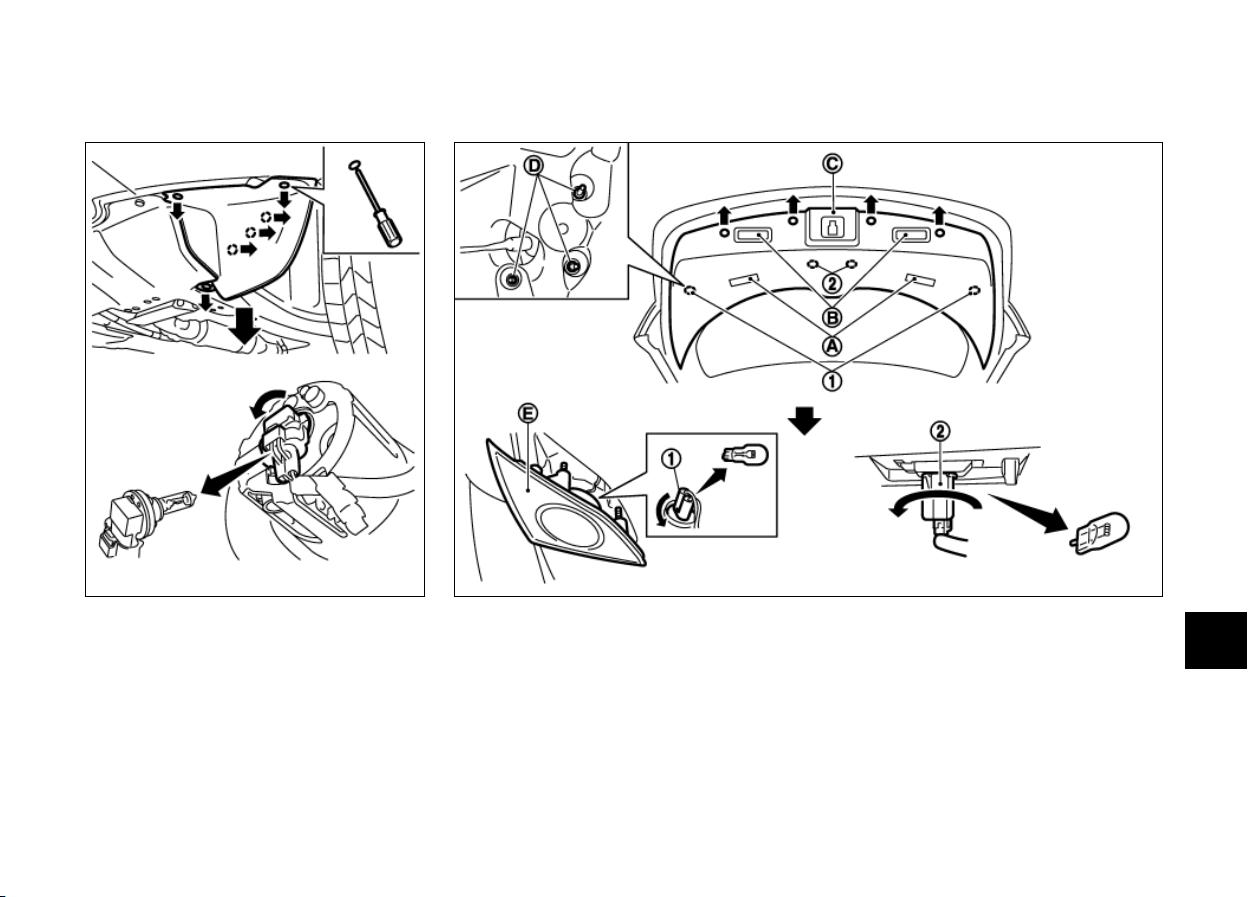 D
C
2
B
A
1
E
1
2