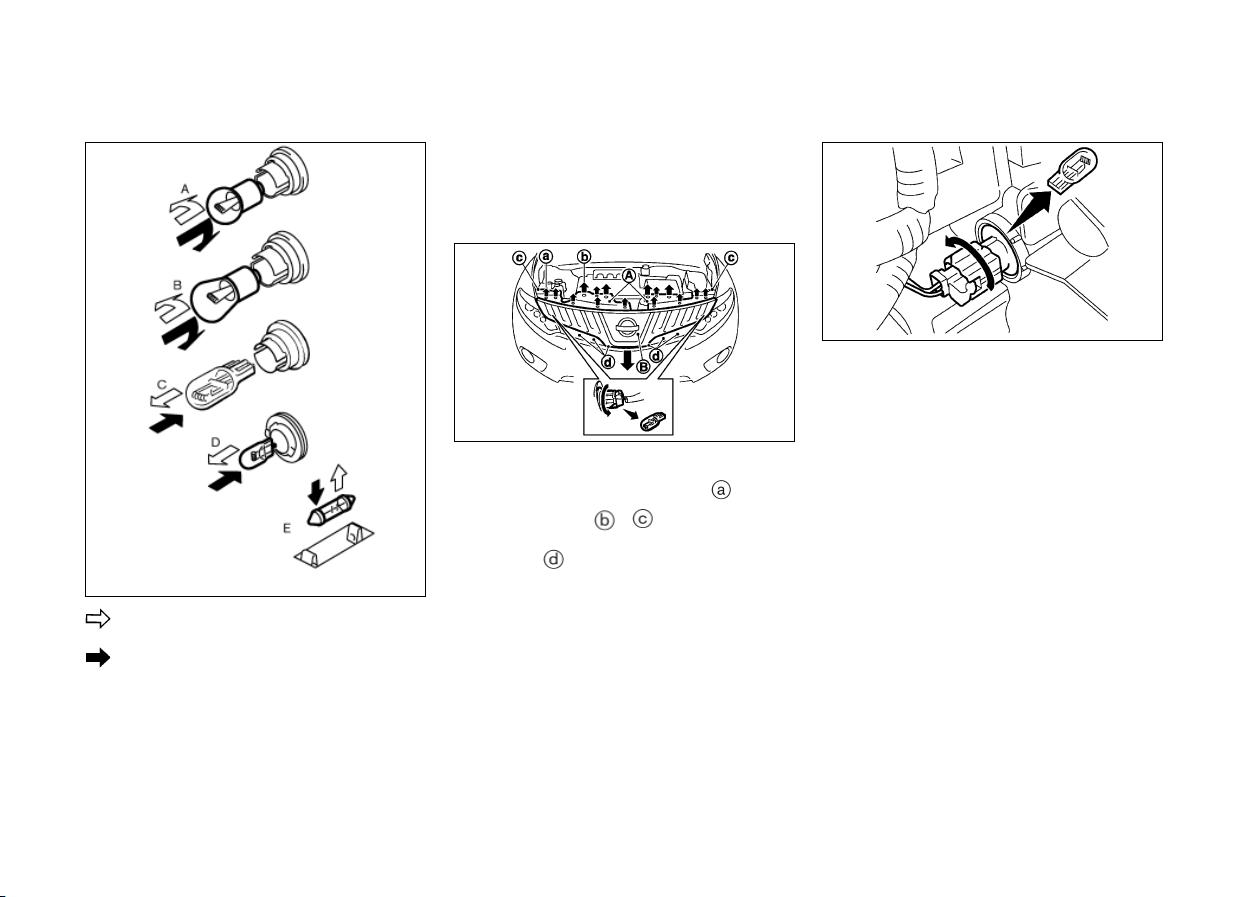 A

B

C

D

E

c a b A c

d B d

a

b c

d