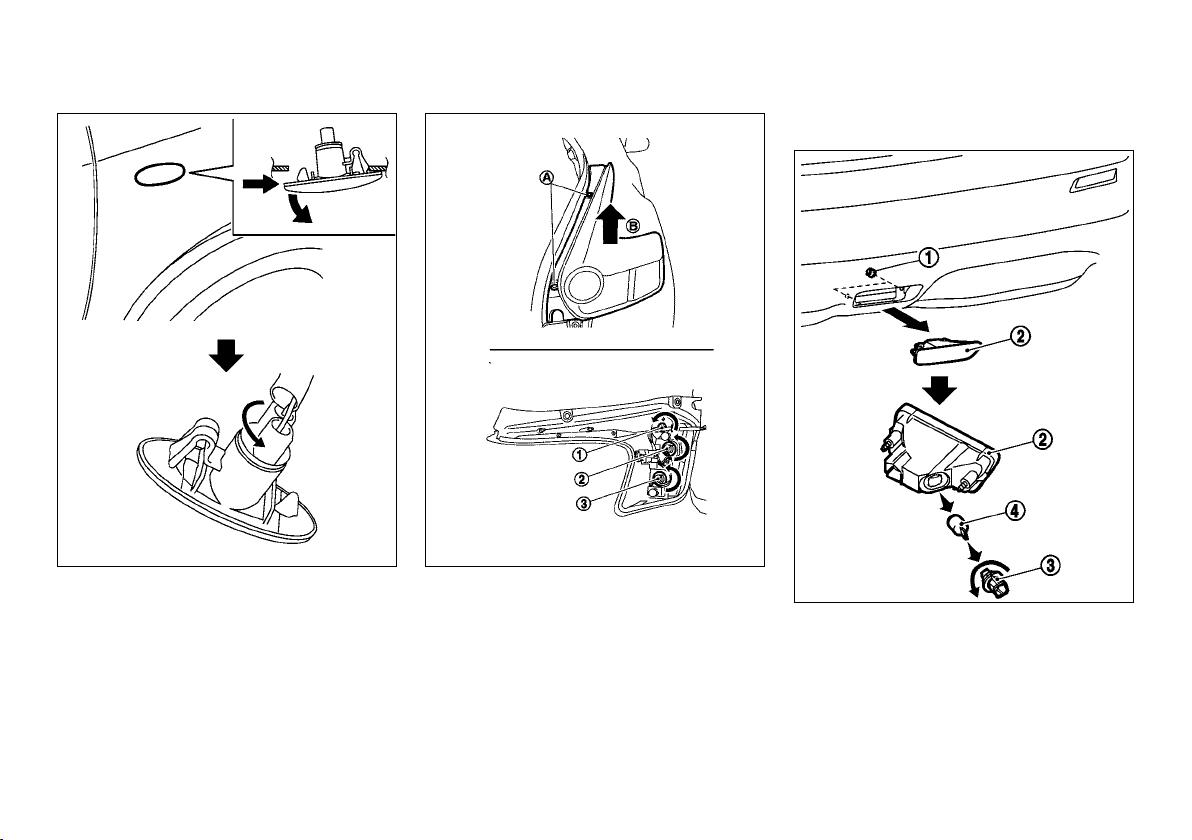 A
B
①
②
③
①
②
②
④
③