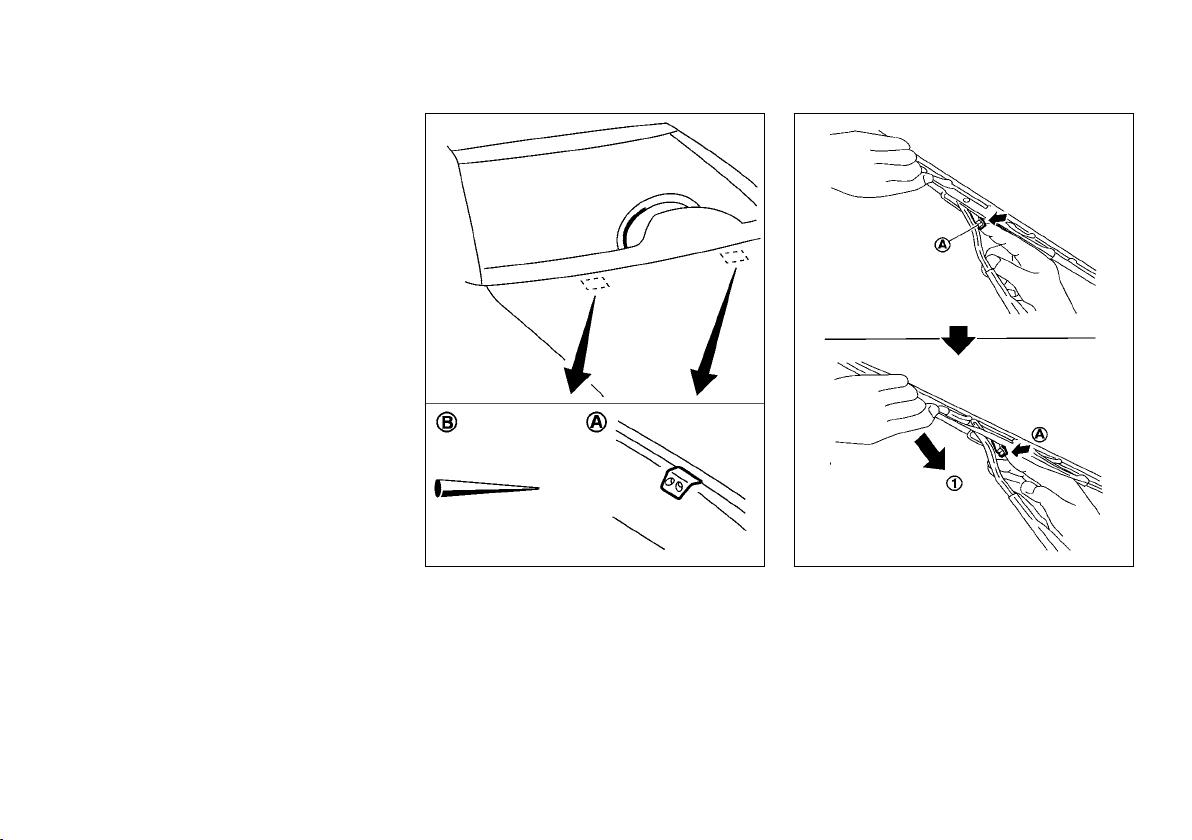 Ⓑ Ⓐ

Ⓐ

Ⓐ
①