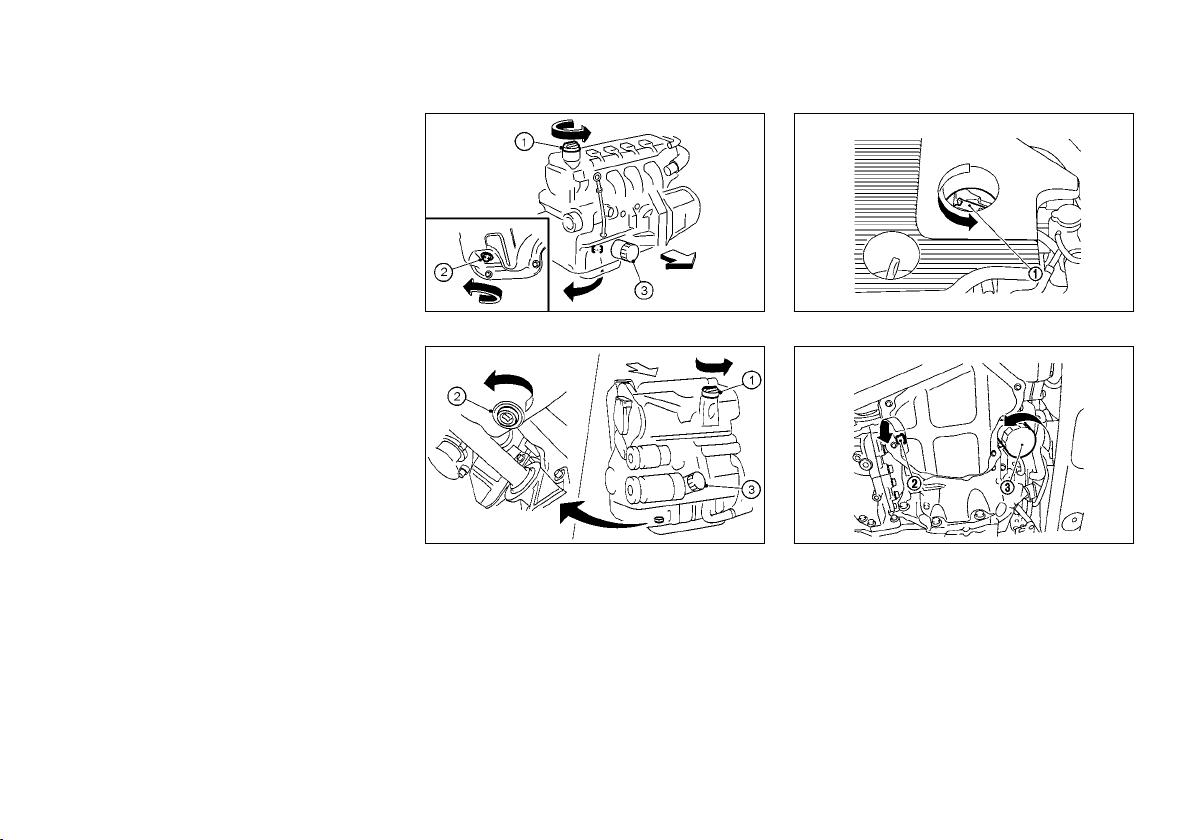 1
2
3

1

2
1
3

2
3