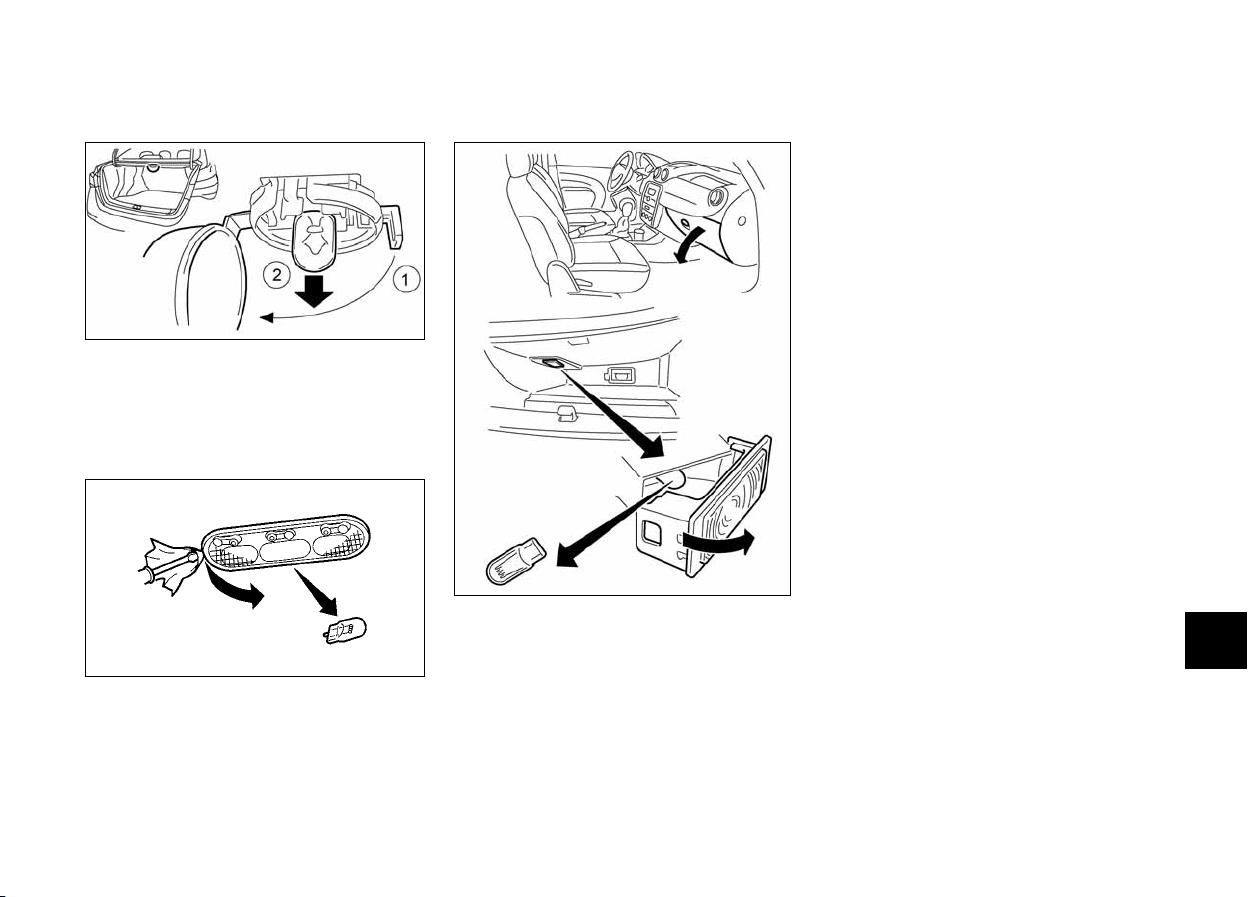 2
1