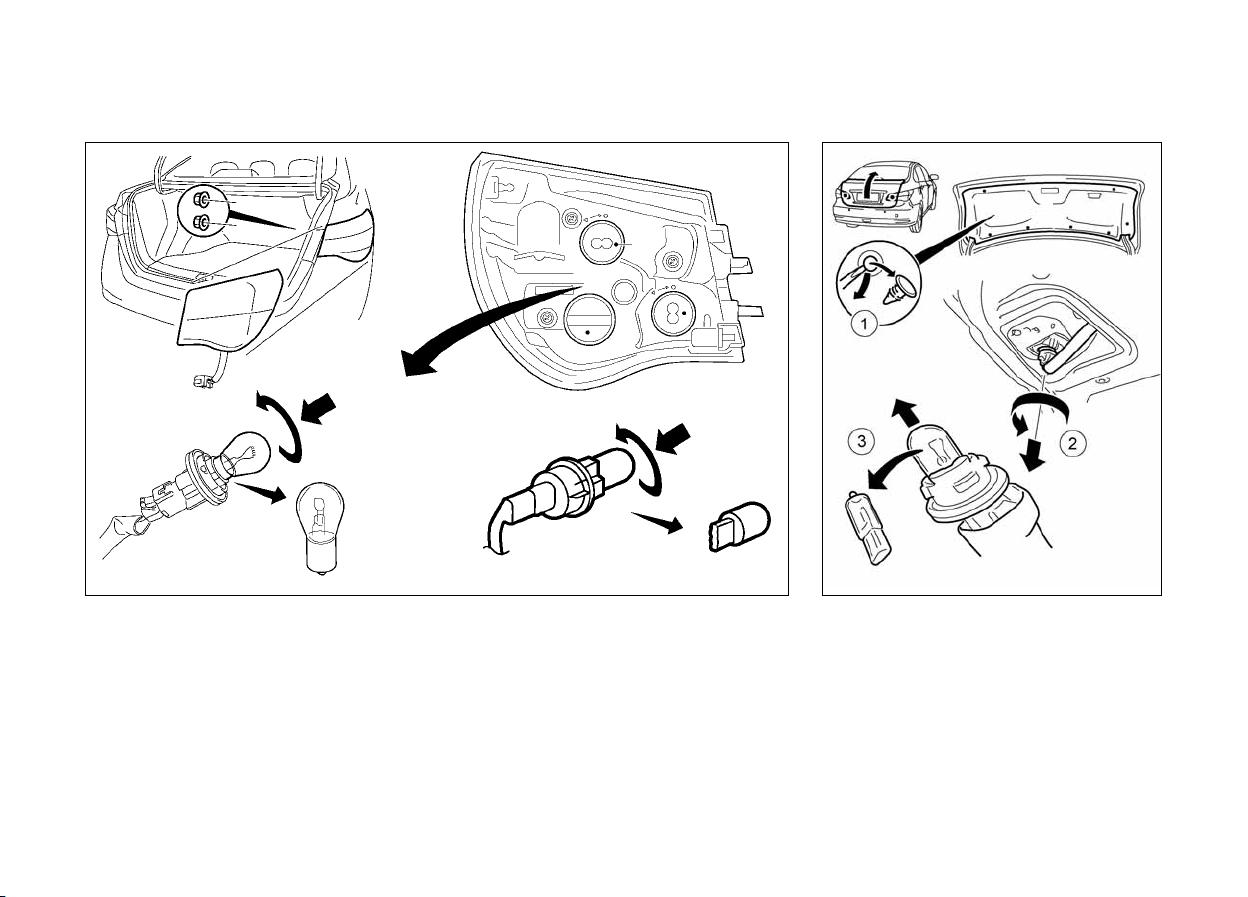 1

2

3