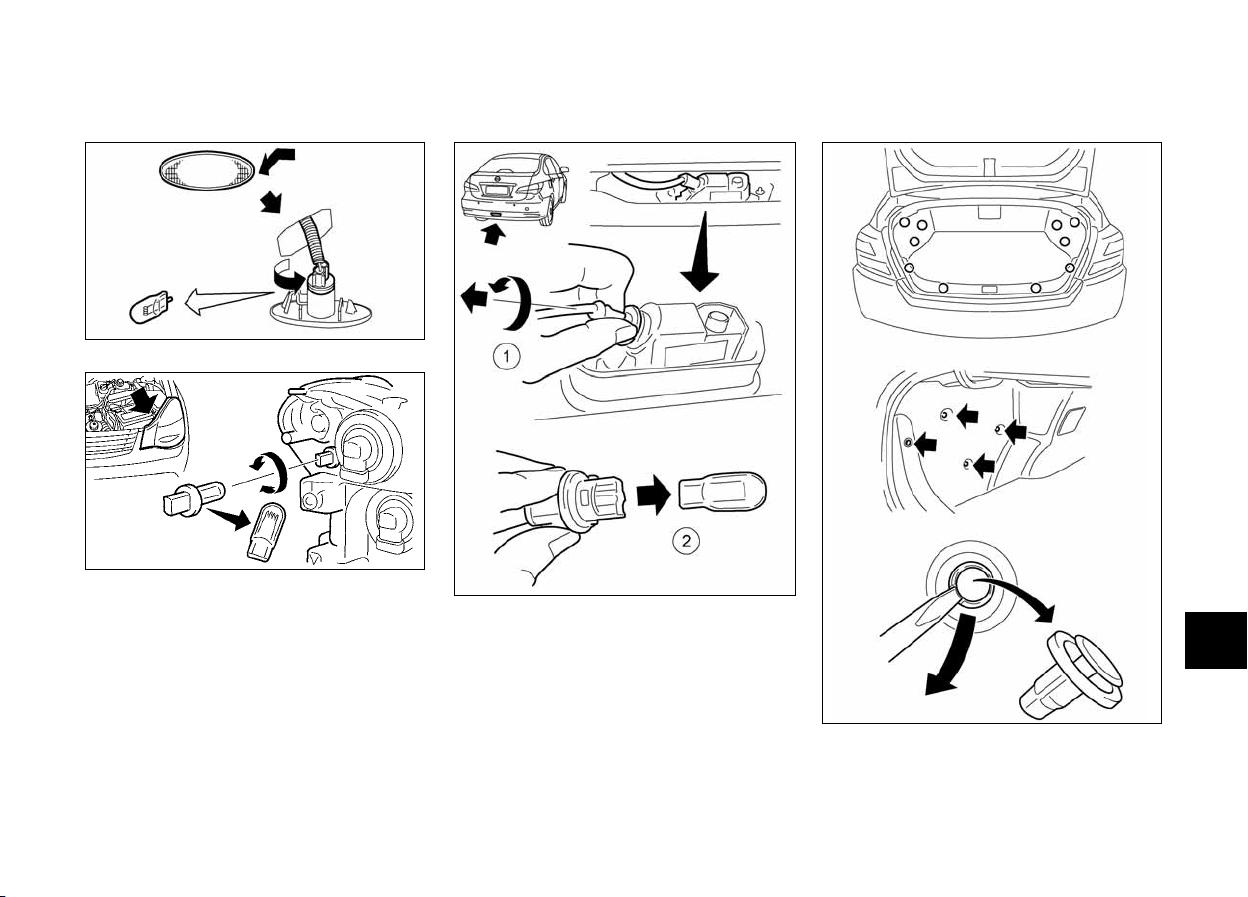 1

2