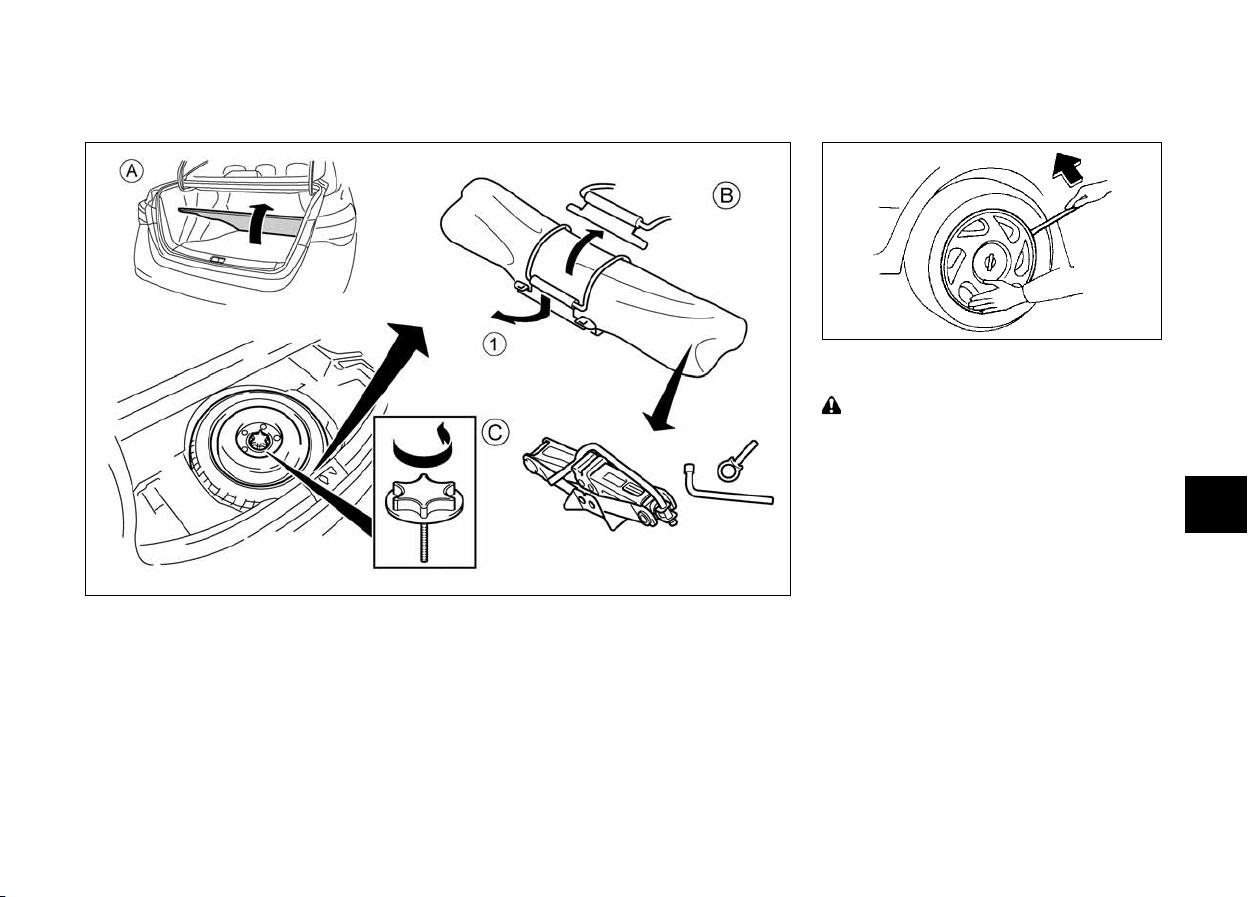 A

B

1

C