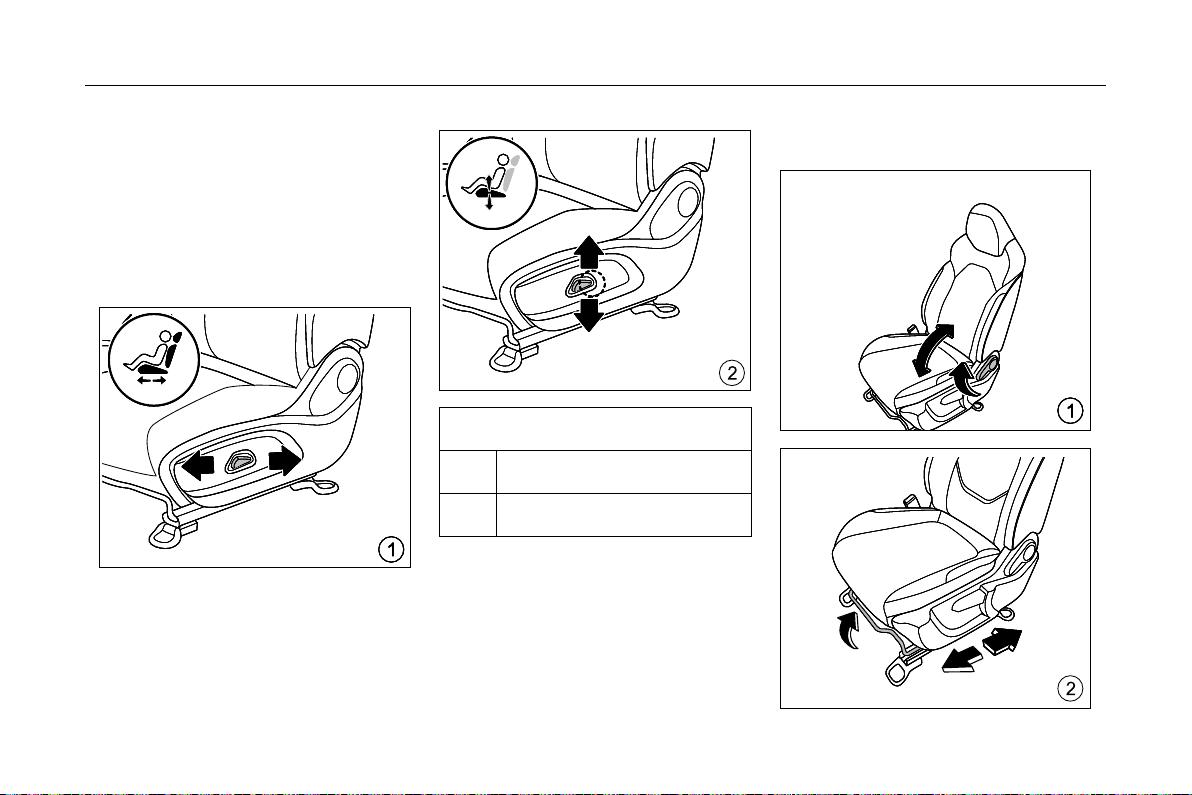 1

2

1

2