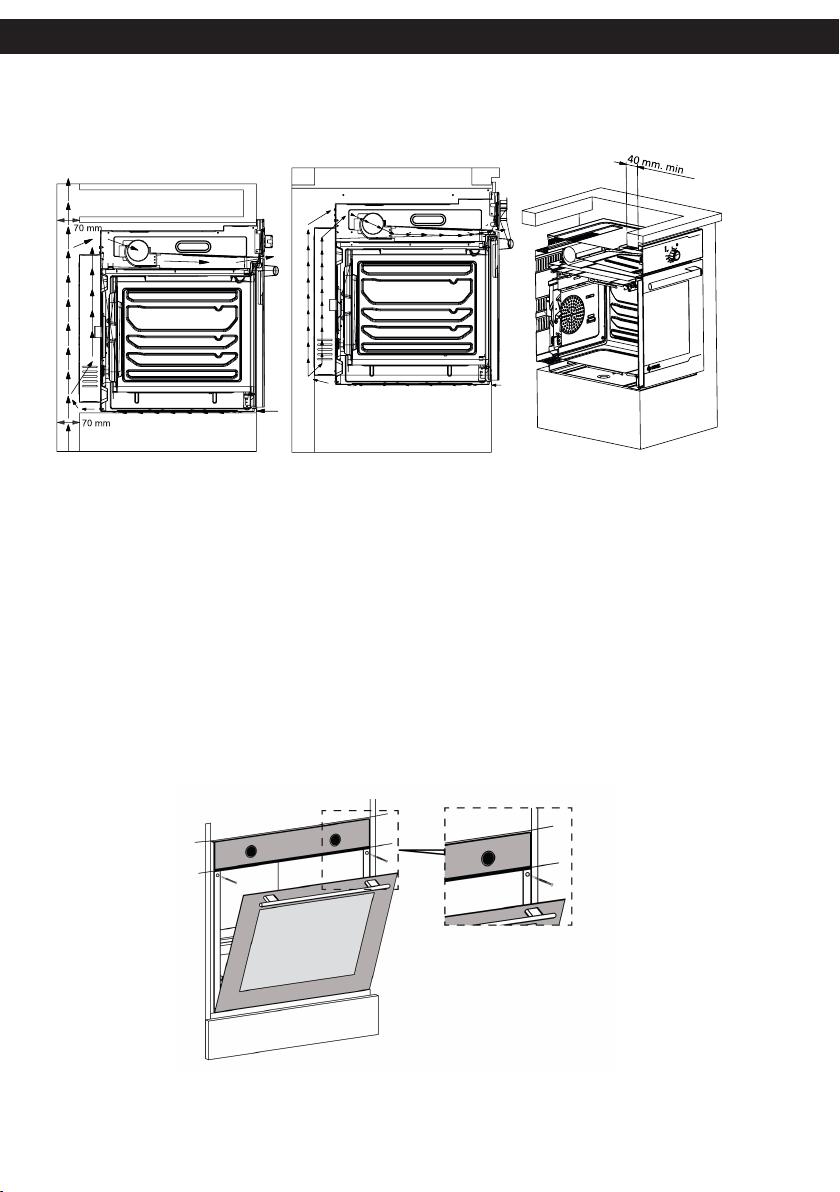 70 mm

70 mm

40 mm. min