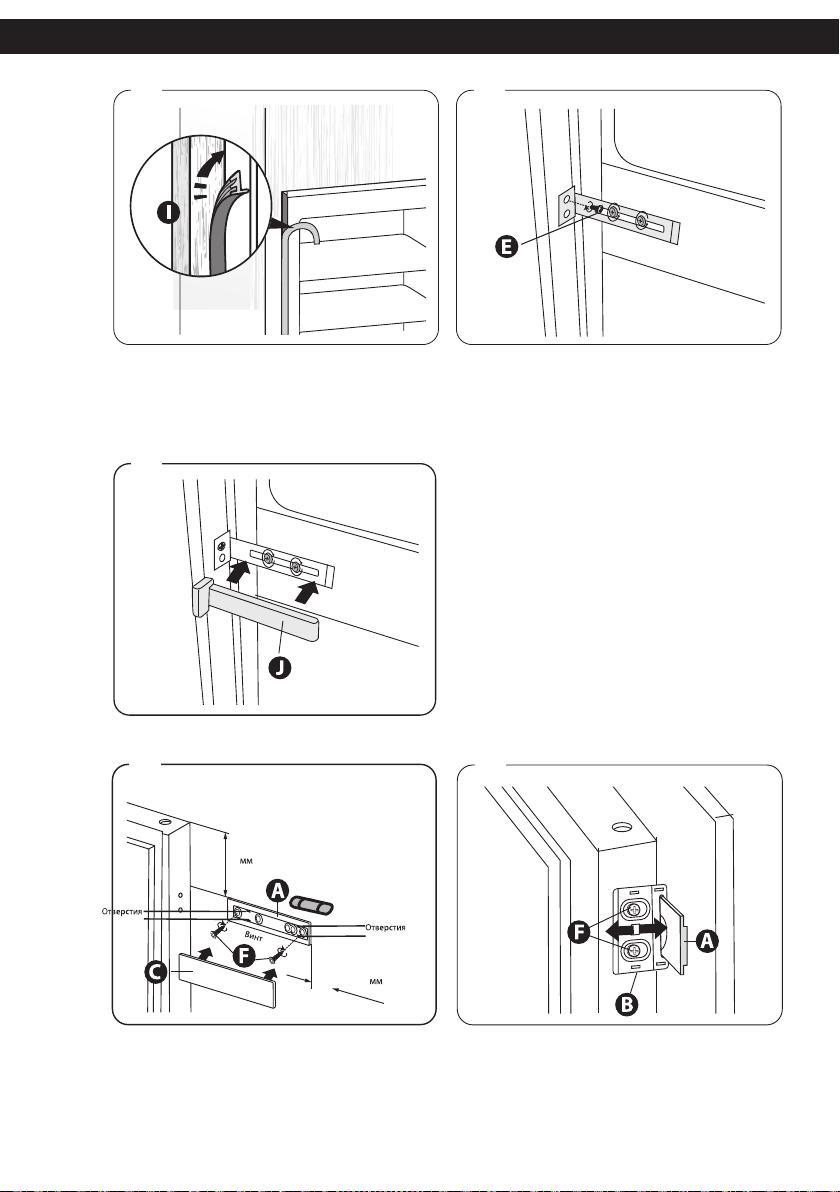 I

E

J

мм

A

Отверстия

Отверстия

Винт

F

C

мм

F

A

B