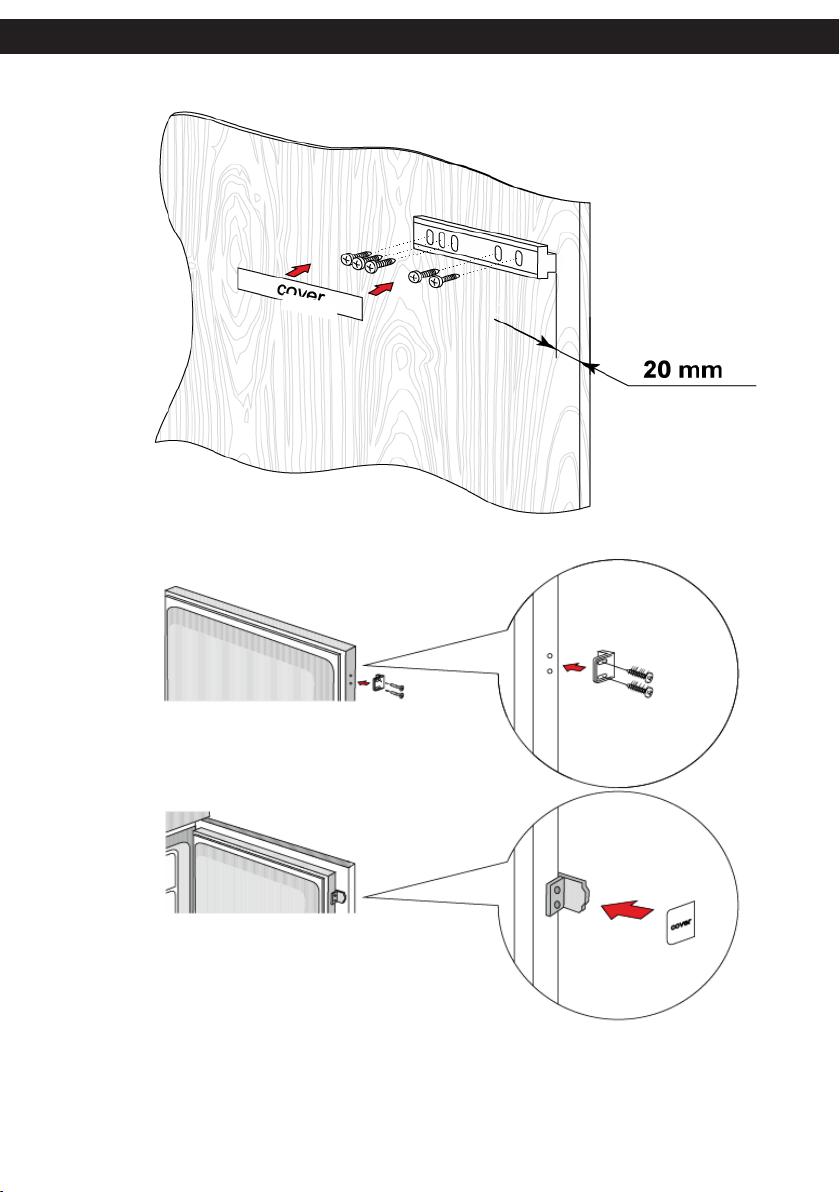 cover

20 mm

cover