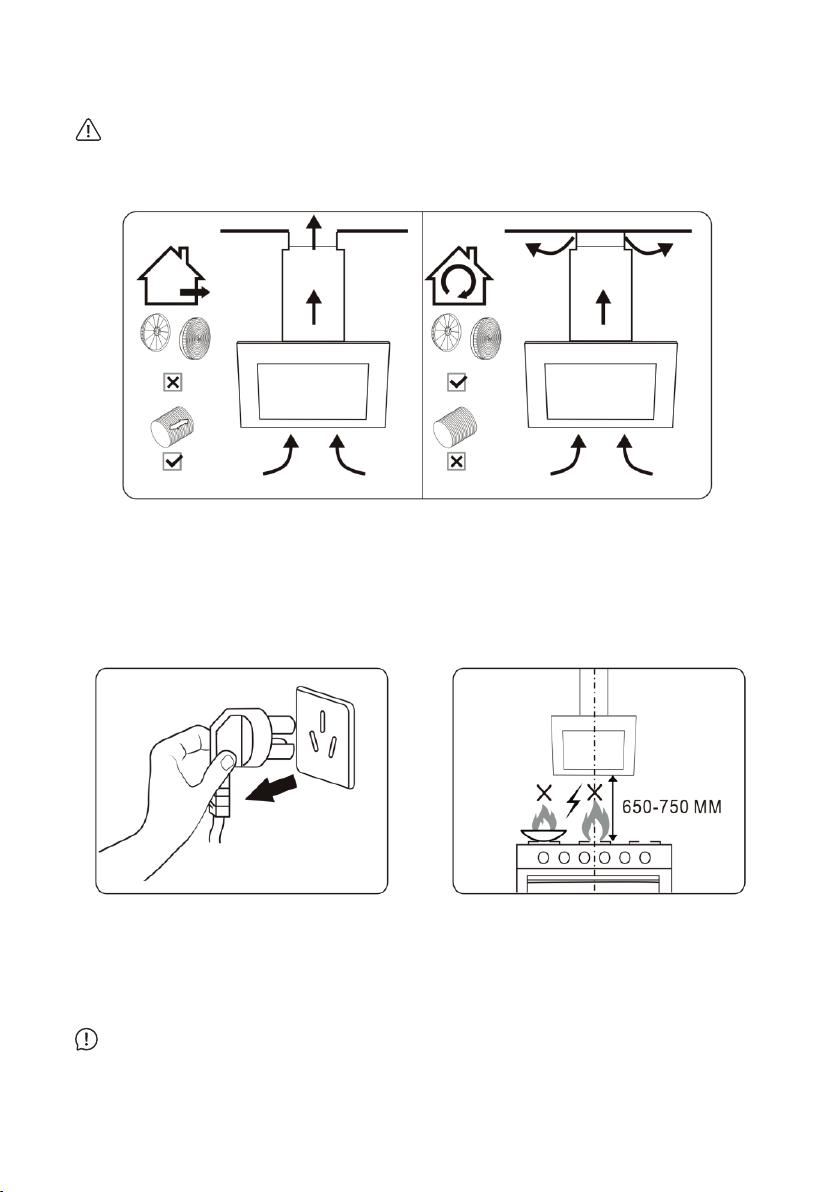 650-750 MM