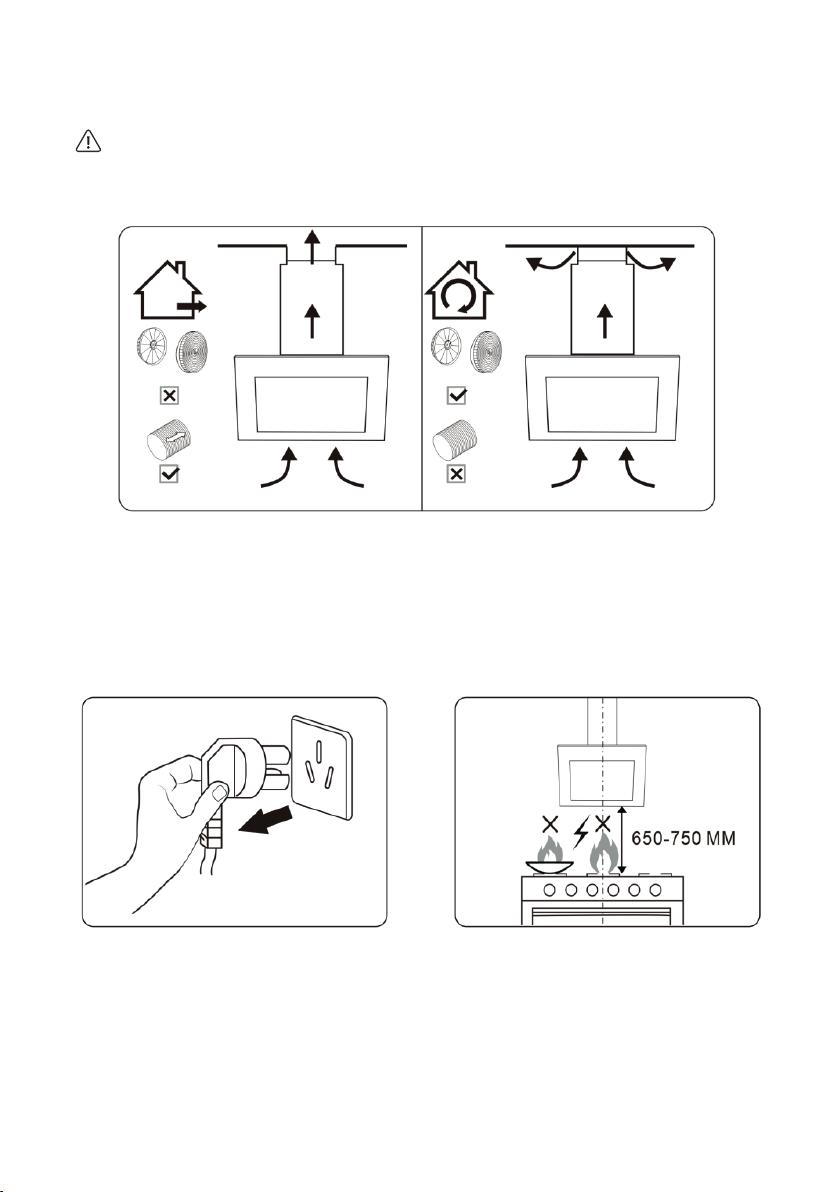 650-750 MM