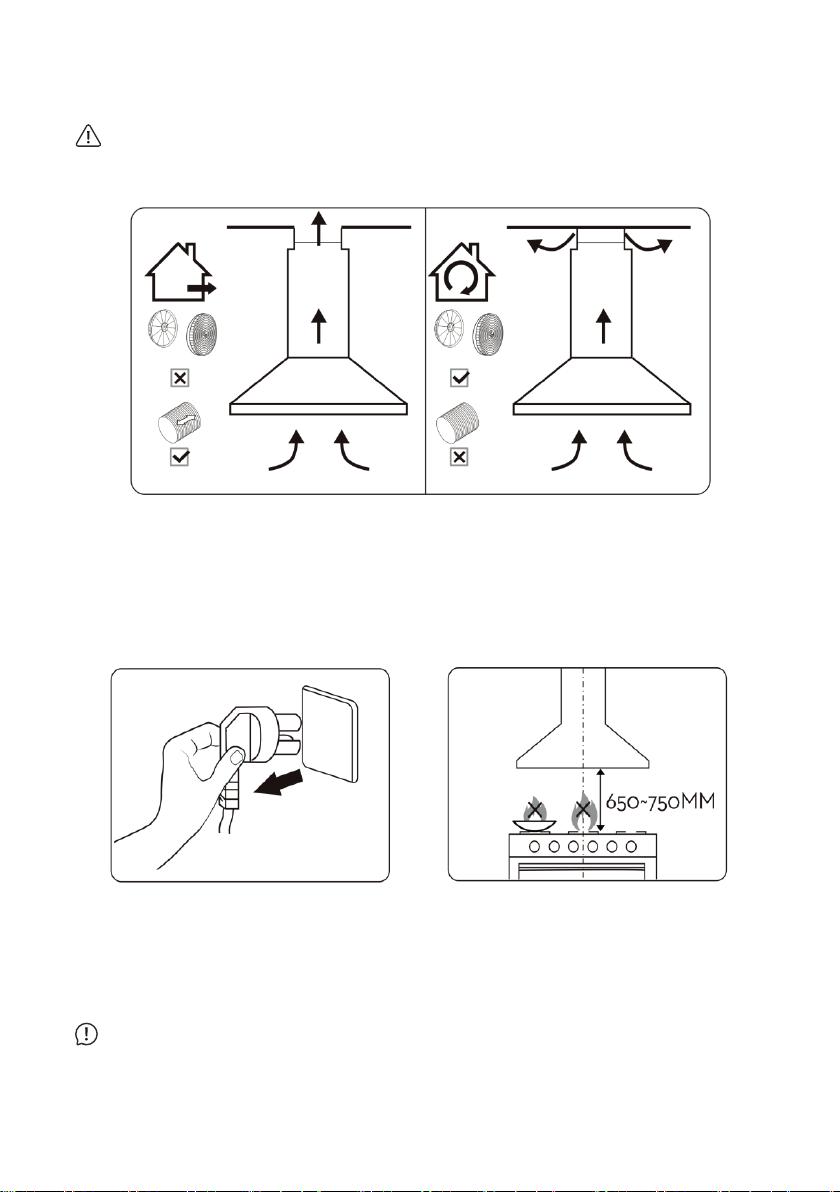 650~750MM