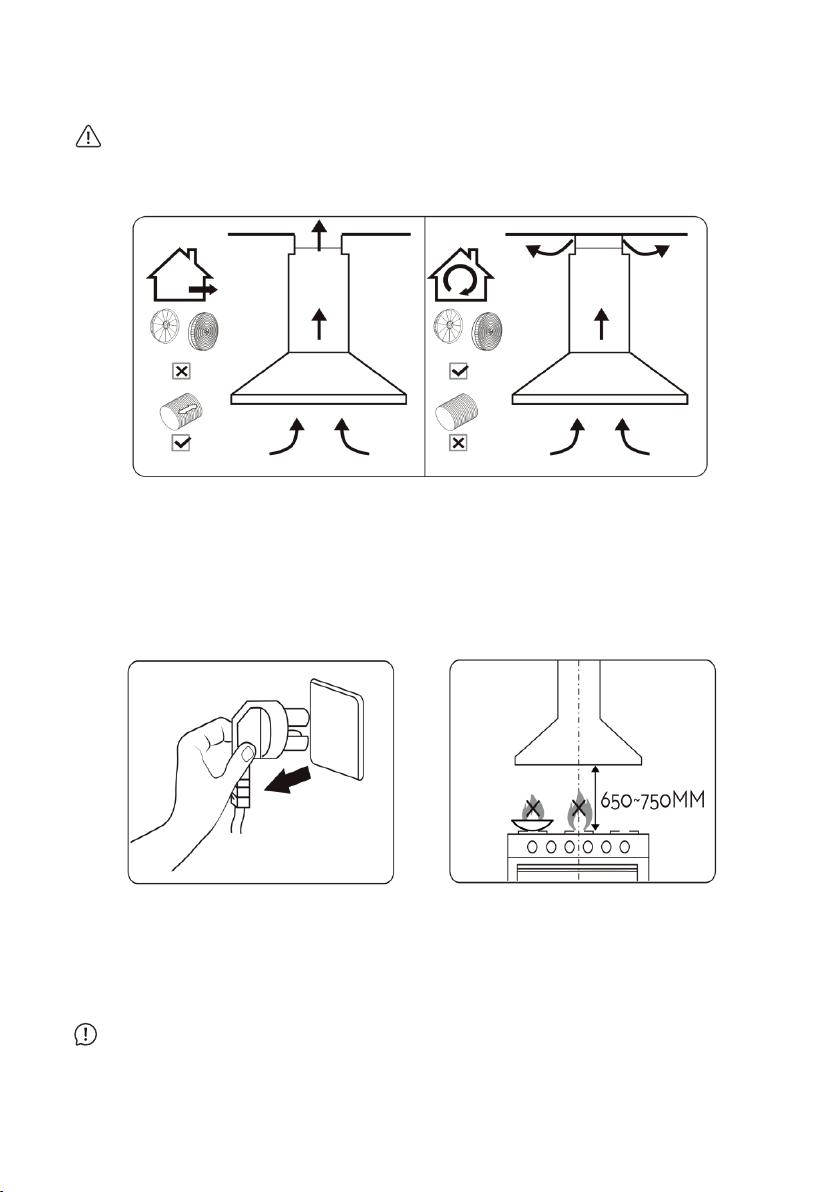 650~750MM