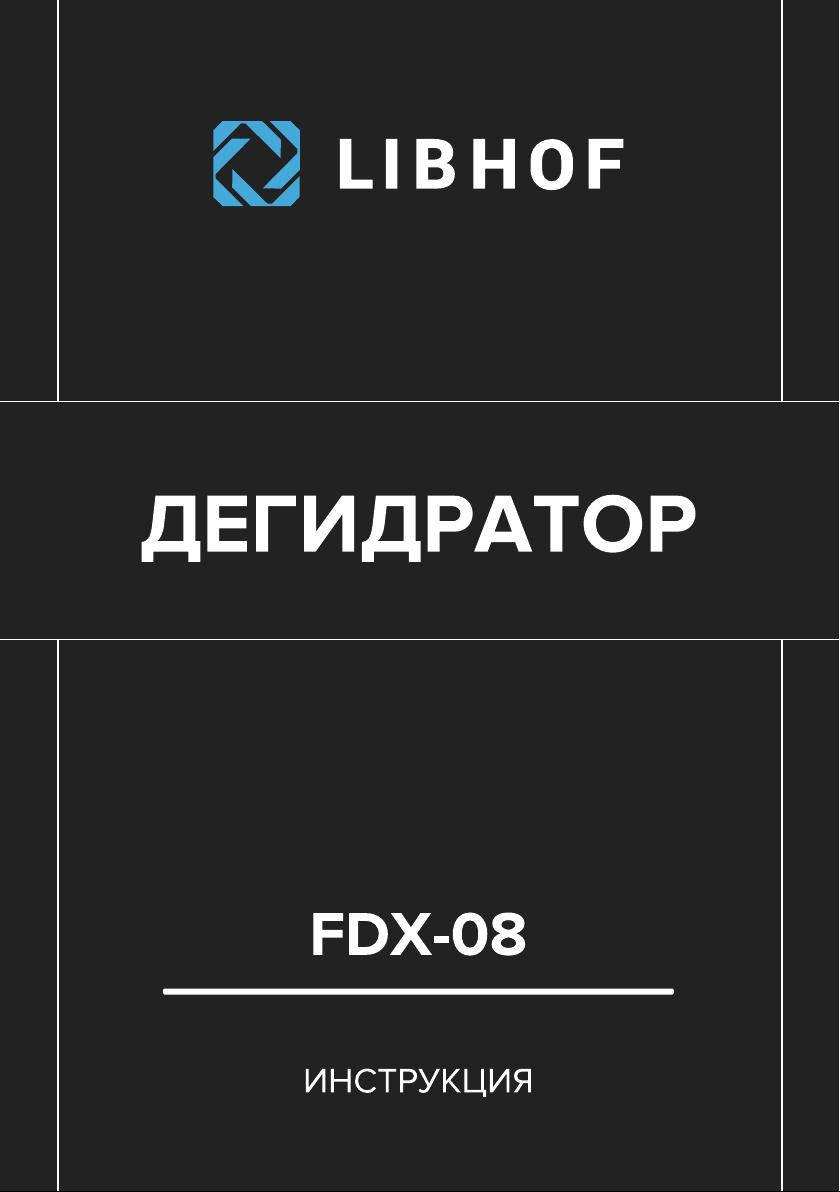 LIBHOF

ДЕГИДРАТОР

FDX-08

ИНСТРУКЦИЯ